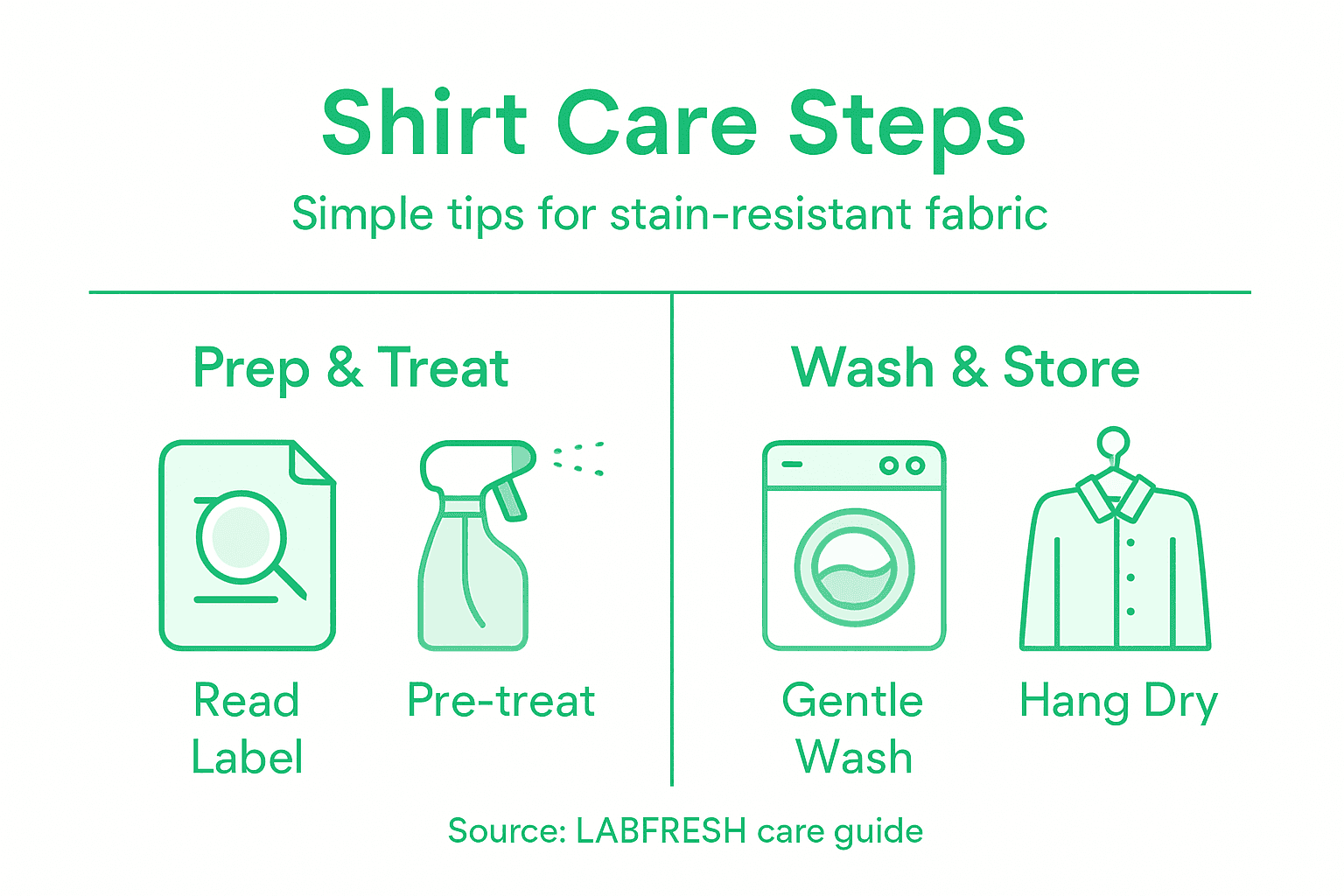 Shirt Care Steps

Simple tips for stain-resistant fabric

Prep & Treat

Read Label

Pre-treat

Wash & Store

Gentle Wash

Hang Dry

Source: LABFRESH care guide