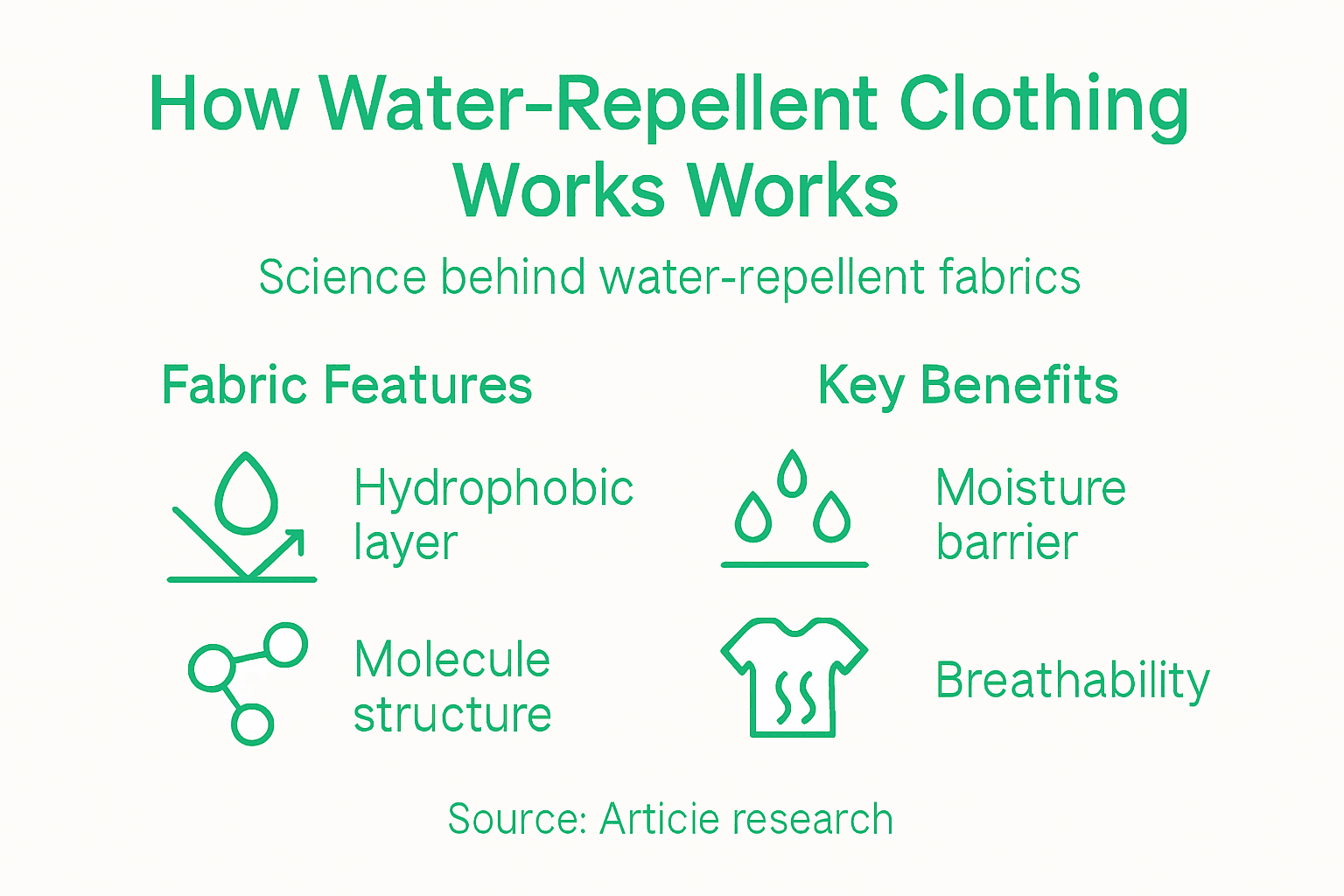 How Water-Repellent Clothing Works Works

Science behind water-repellent fabrics

Fabric Features

Hydrophobic layer

Molecule structure

Key Benefits

Moisture barrier

Breathability

Source: Articie research