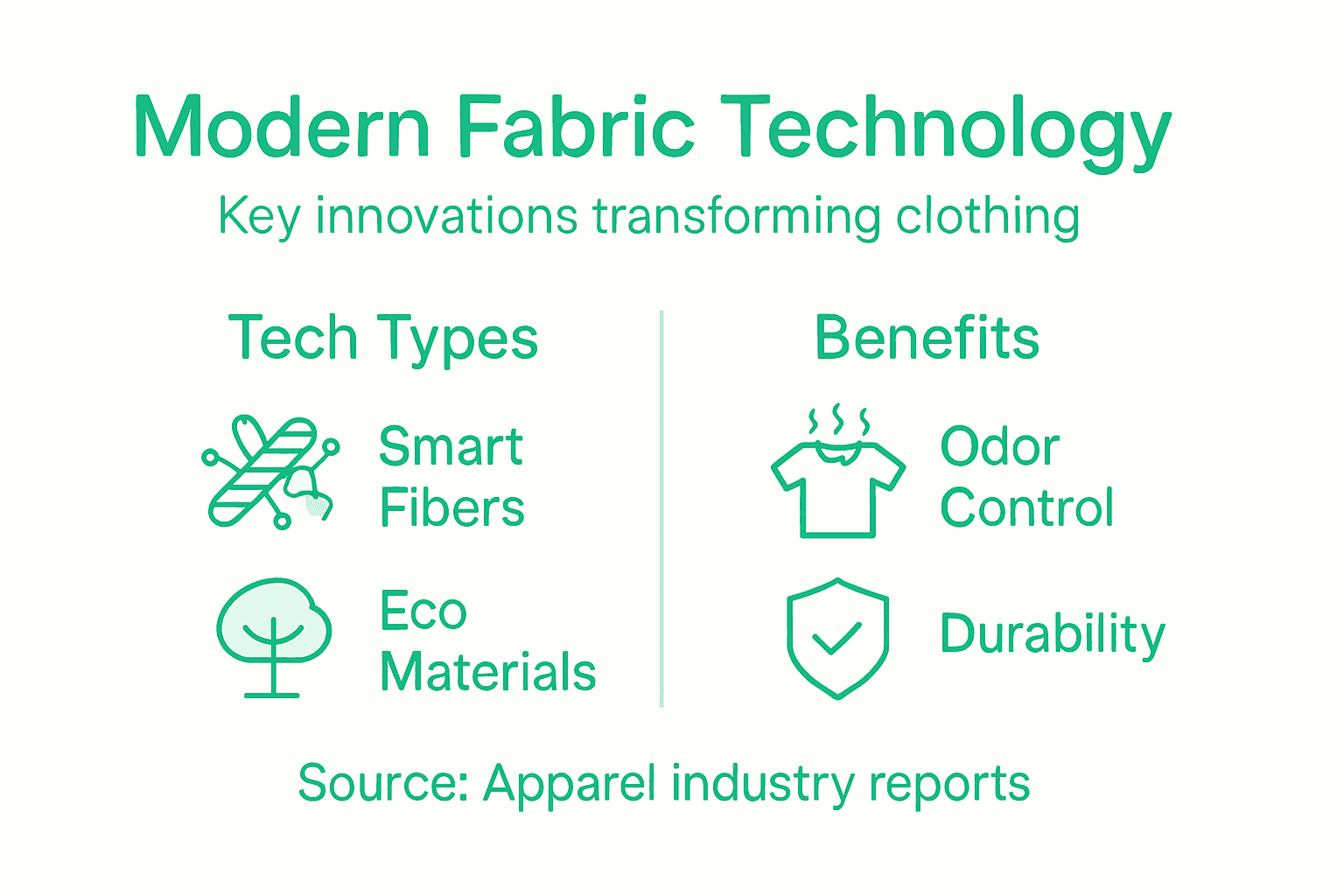 Modern Fabric Technology

Key innovations transforming clothing

Tech Types

Smart Fibers

Eco Materials

Benefits

Odor Control

Durability

Source: Apparel industry reports