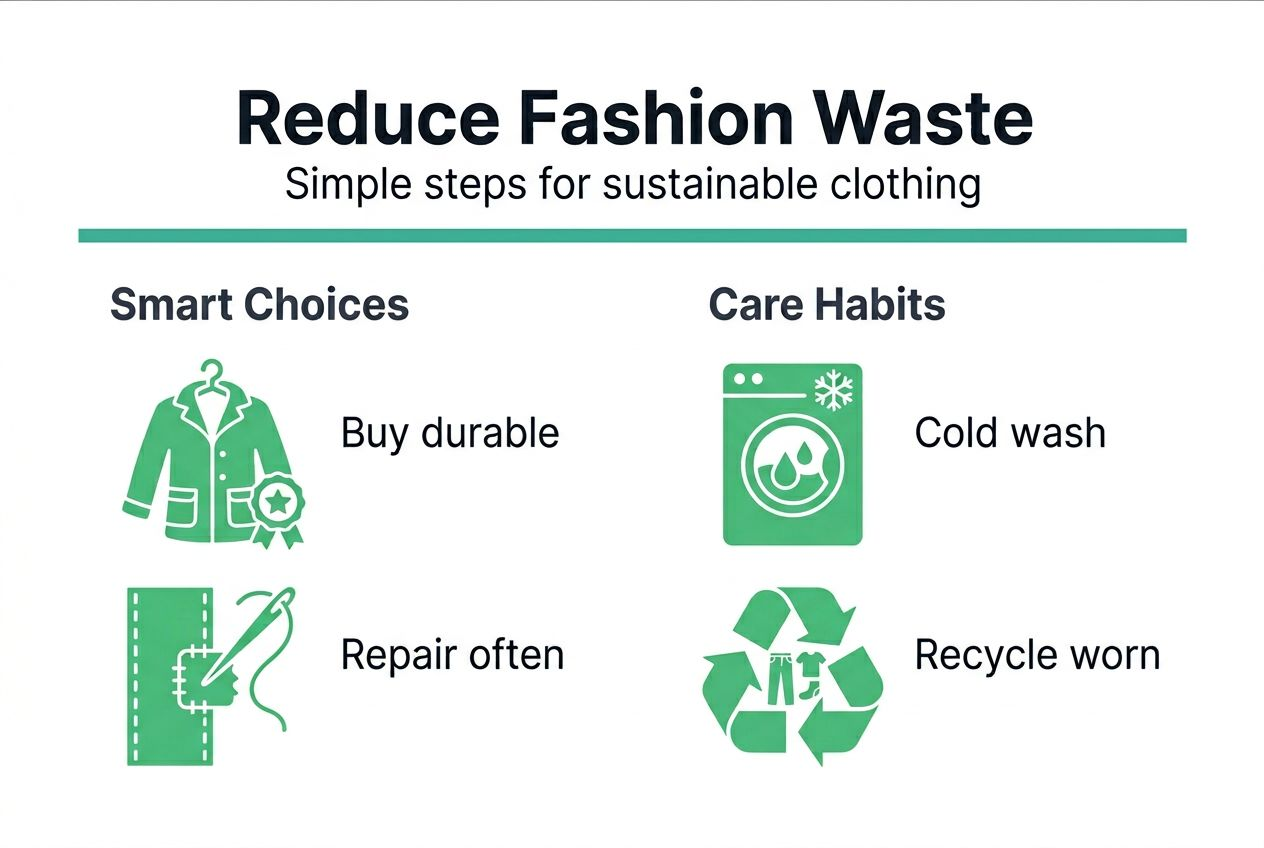 Reduce Fashion Waste

Simple steps for sustainable clothing

Smart Choices

Buy durable

Repair often

Care Habits

Cold wash

Recycle worn