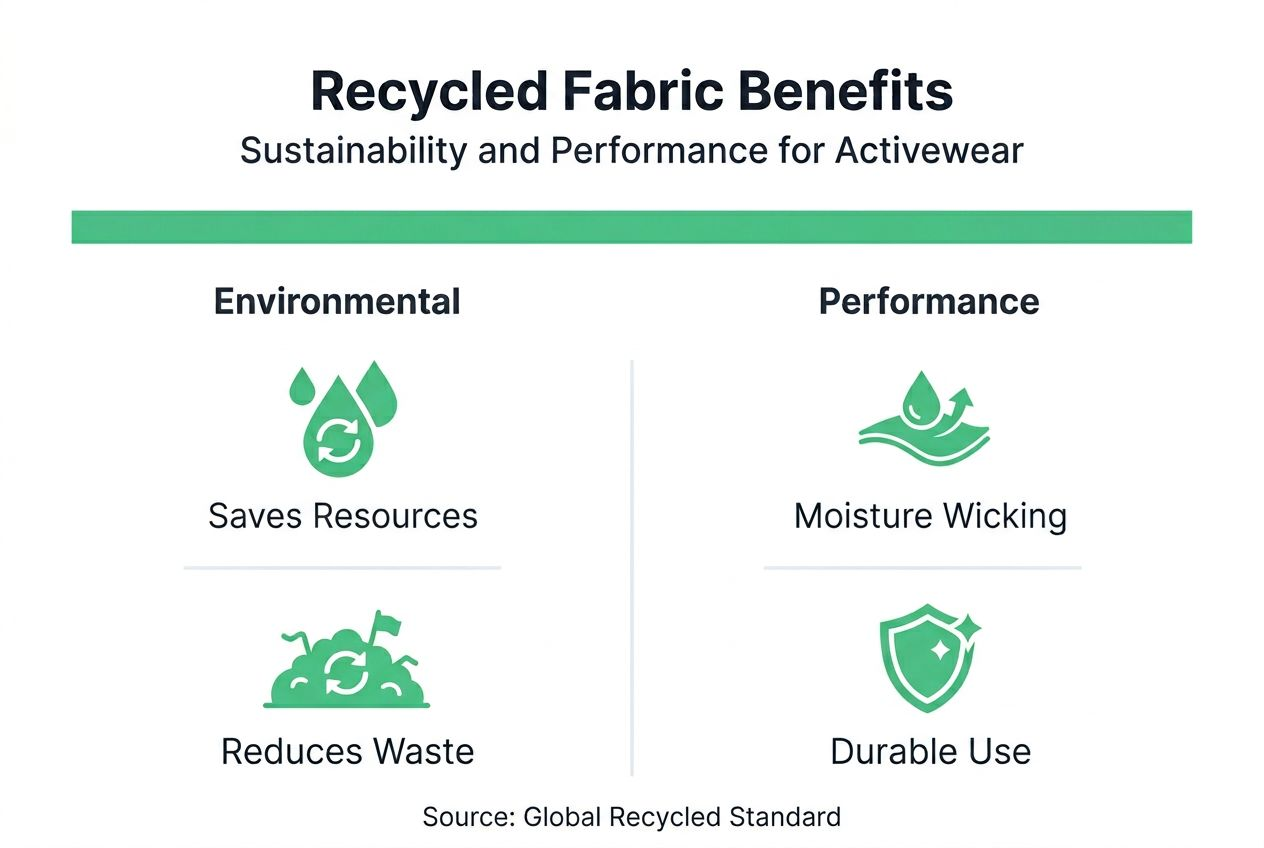 Recycled Fabric Benefits
Sustainability and Performance for Activewear

Environmental

Saves Resources

Reduces Waste

Performance

Moisture Wicking

Durable Use

Source: Global Recycled Standard