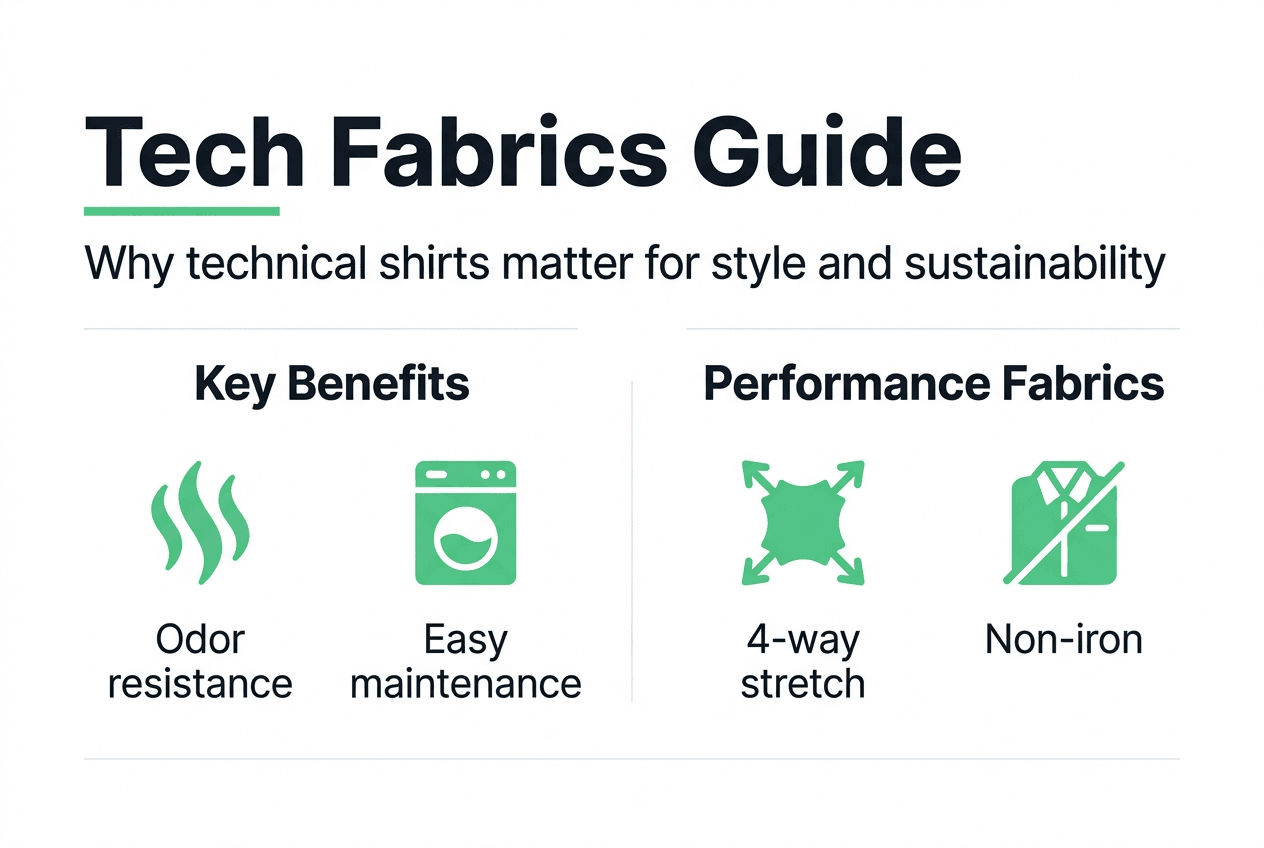 Tech Fabrics Guide

Why technical shirts matter for style and sustainability

Key Benefits

Odor resistance

Easy maintenance

Performance Fabrics

4-way stretch

Non-iron