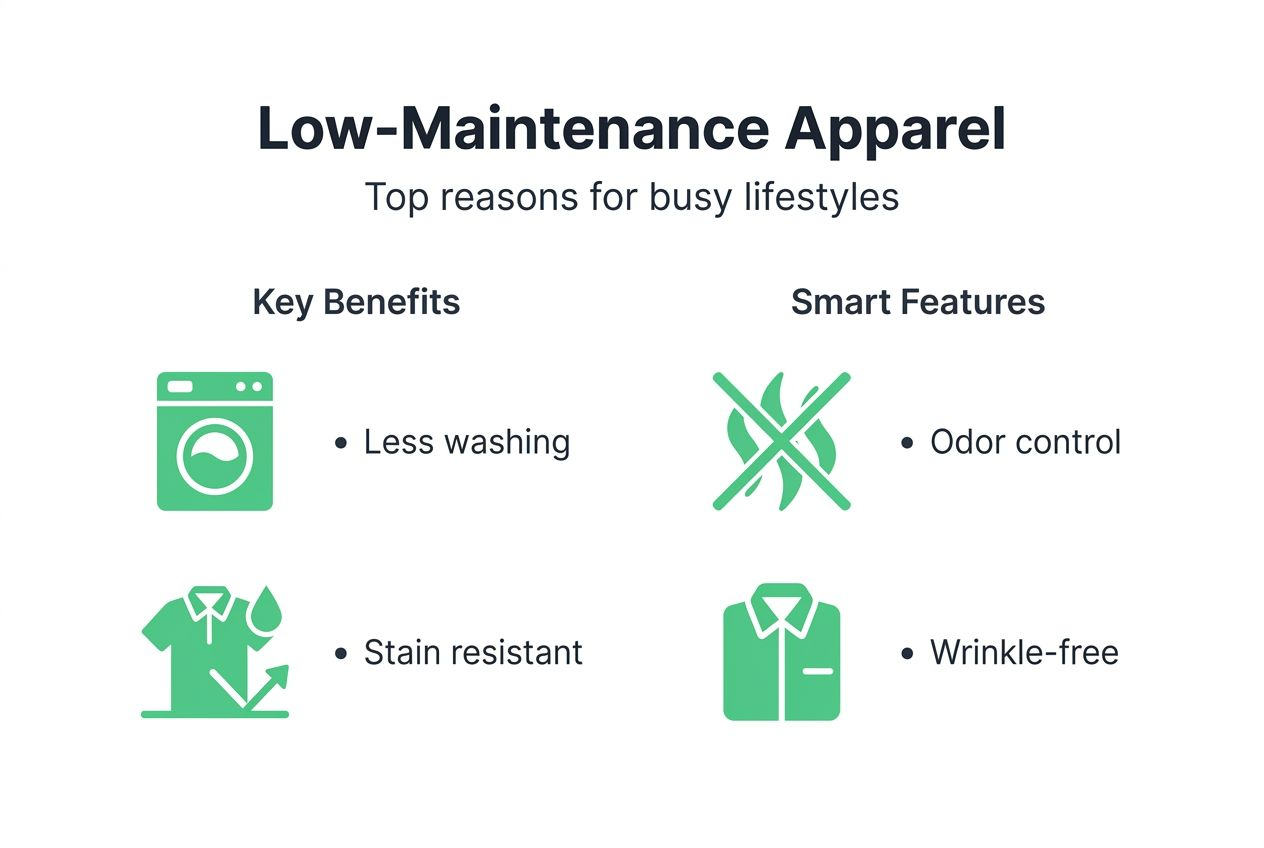 Low-Maintenance Apparel

Top reasons for busy lifestyles

Key Benefits

• Less washing

• Stain resistant

Smart Features

• Odor control

• Wrinkle-free