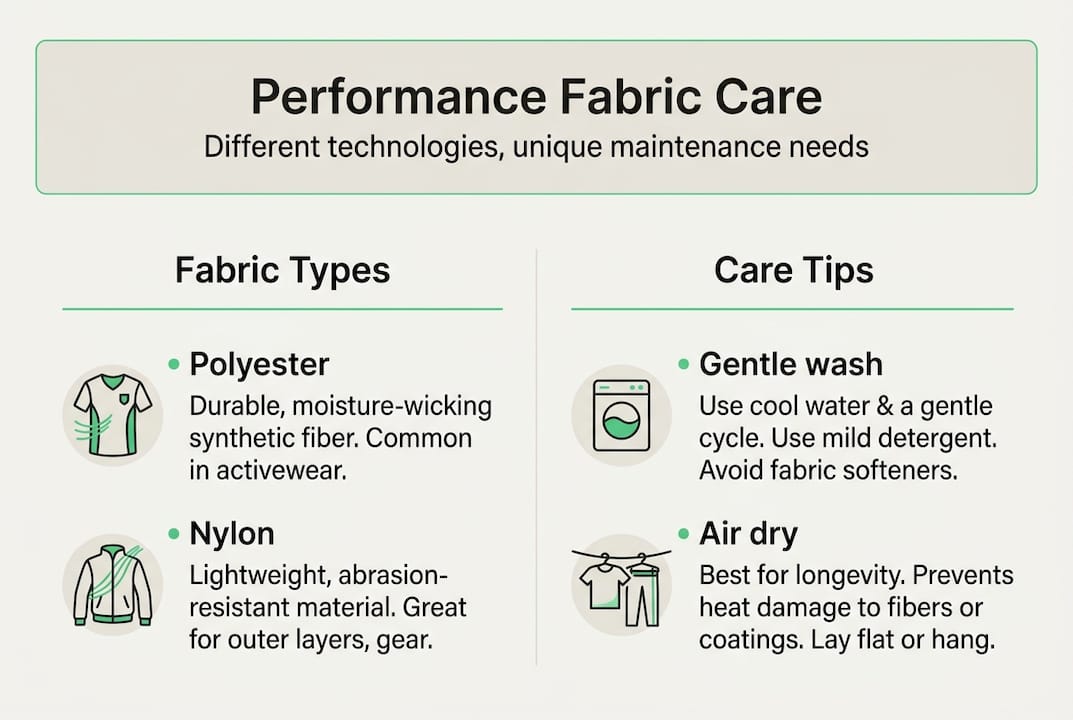 Performance Fabric Care
Different technologies, unique maintenance needs

Fabric Types

• Polyester
Durable, moisture-wicking synthetic fiber. Common in activewear.

• Nylon
Lightweight, abrasion-resistant material. Great for outer layers, gear.

Care Tips

• Gentle wash
Use cool water & a gentle cycle. Use mild detergent. Avoid fabric softeners.

• Air dry
Best for longevity. Prevents heat damage to fibers or coatings. Lay flat or hang.