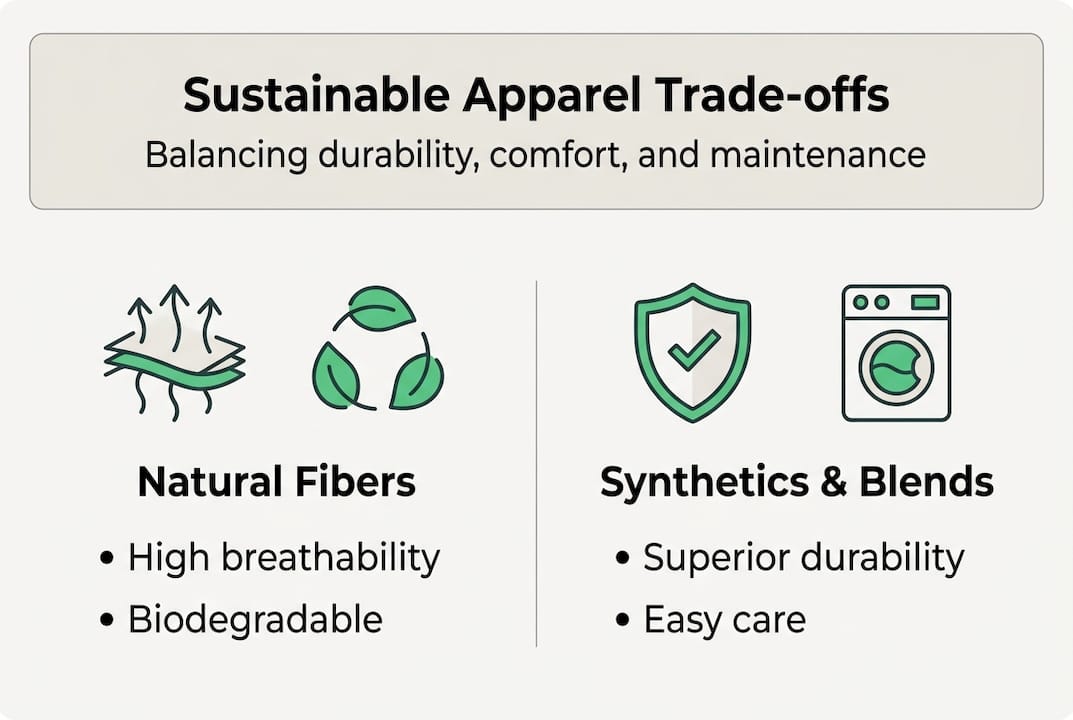 Sustainable Apparel Trade-offs
Balancing durability, comfort, and maintenance

Natural Fibers
• High breathability
• Biodegradable

Synthetics & Blends
• Superior durability
• Easy care