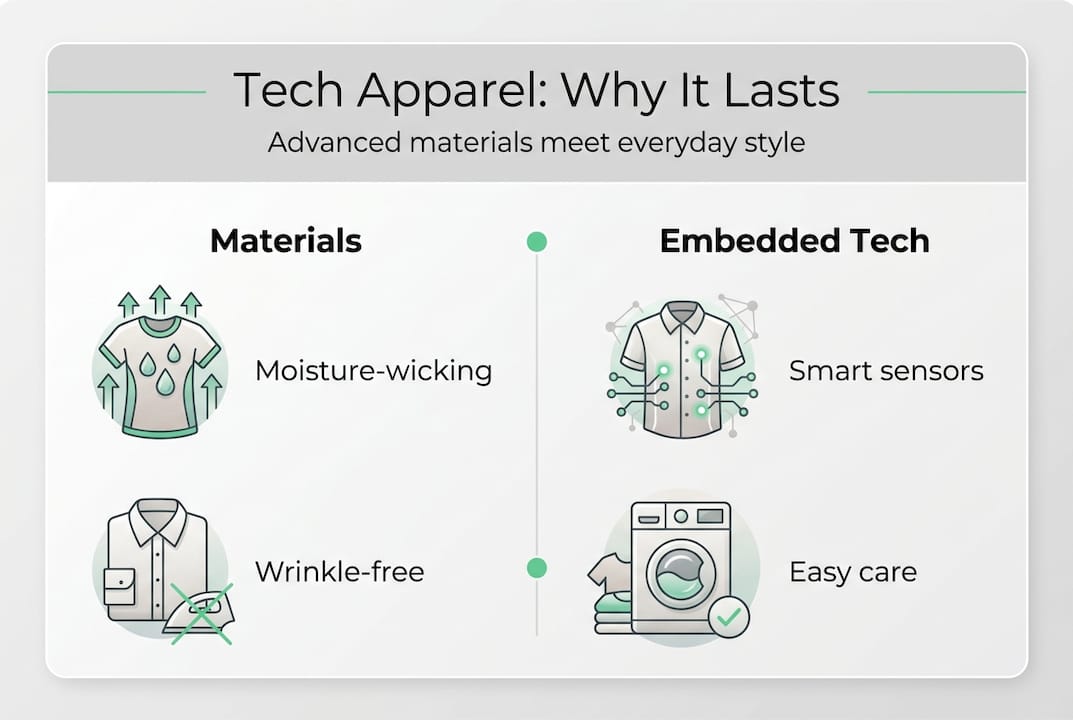 Tech Apparel: Why It Lasts

Advanced materials meet everyday style

Materials

Moisture-wicking

Wrinkle-free

Embedded Tech

Smart sensors

Easy care