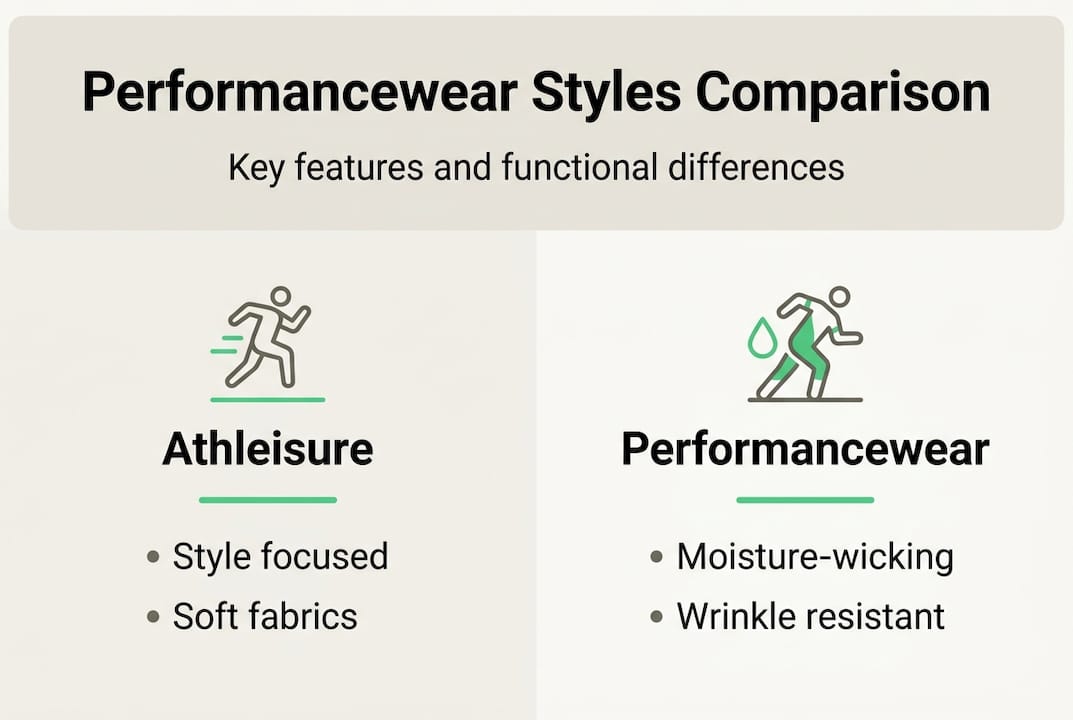 Performancewear Styles Comparison

Key features and functional differences

Athleisure

• Style focused
• Soft fabrics

Performancewear

• Moisture-wicking
• Wrinkle resistant