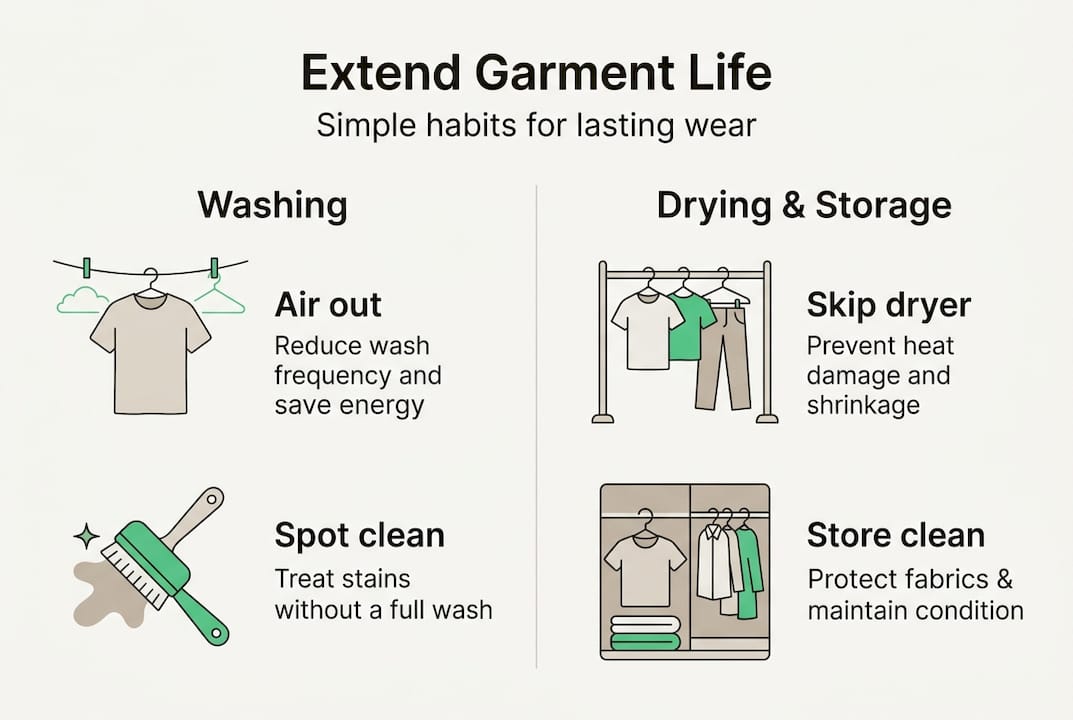 Extend Garment Life

Simple habits for lasting wear

Washing

Air out

Reduce wash frequency and save energy

Spot clean

Treat stains without a full wash

Drying & Storage

Skip dryer

Prevent heat damage and shrinkage

Store clean

Protect fabrics & maintain condition