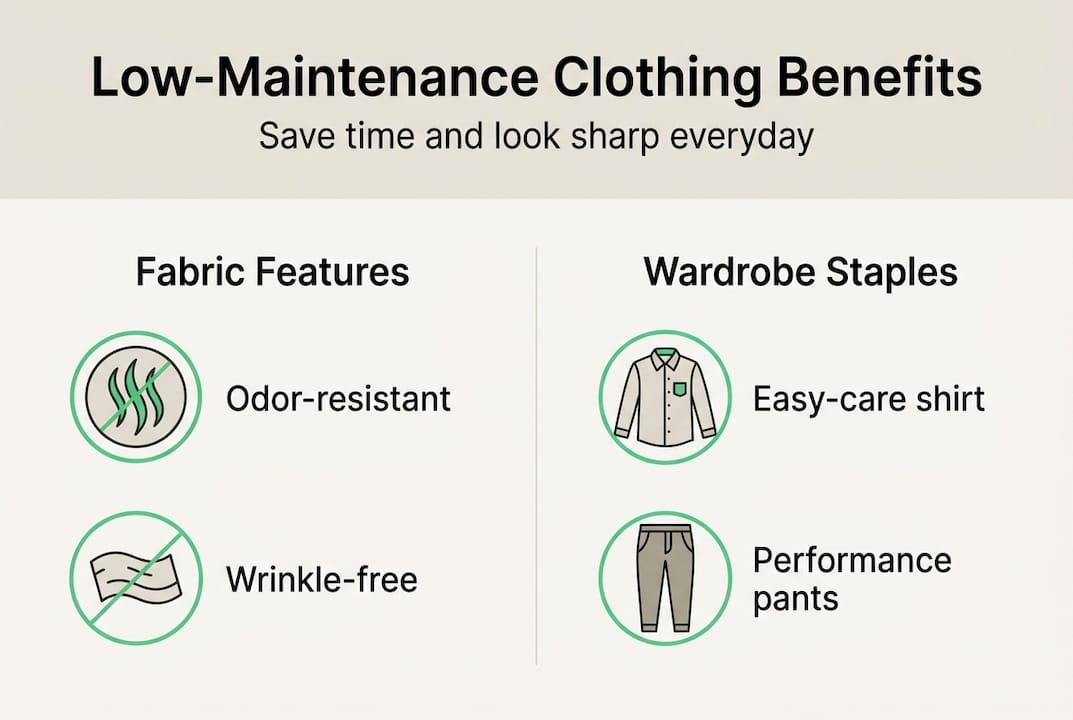 Low-Maintenance Clothing Benefits

Save time and look sharp everyday

Fabric Features

Odor-resistant

Wrinkle-free

Wardrobe Staples

Easy-care shirt

Performance pants