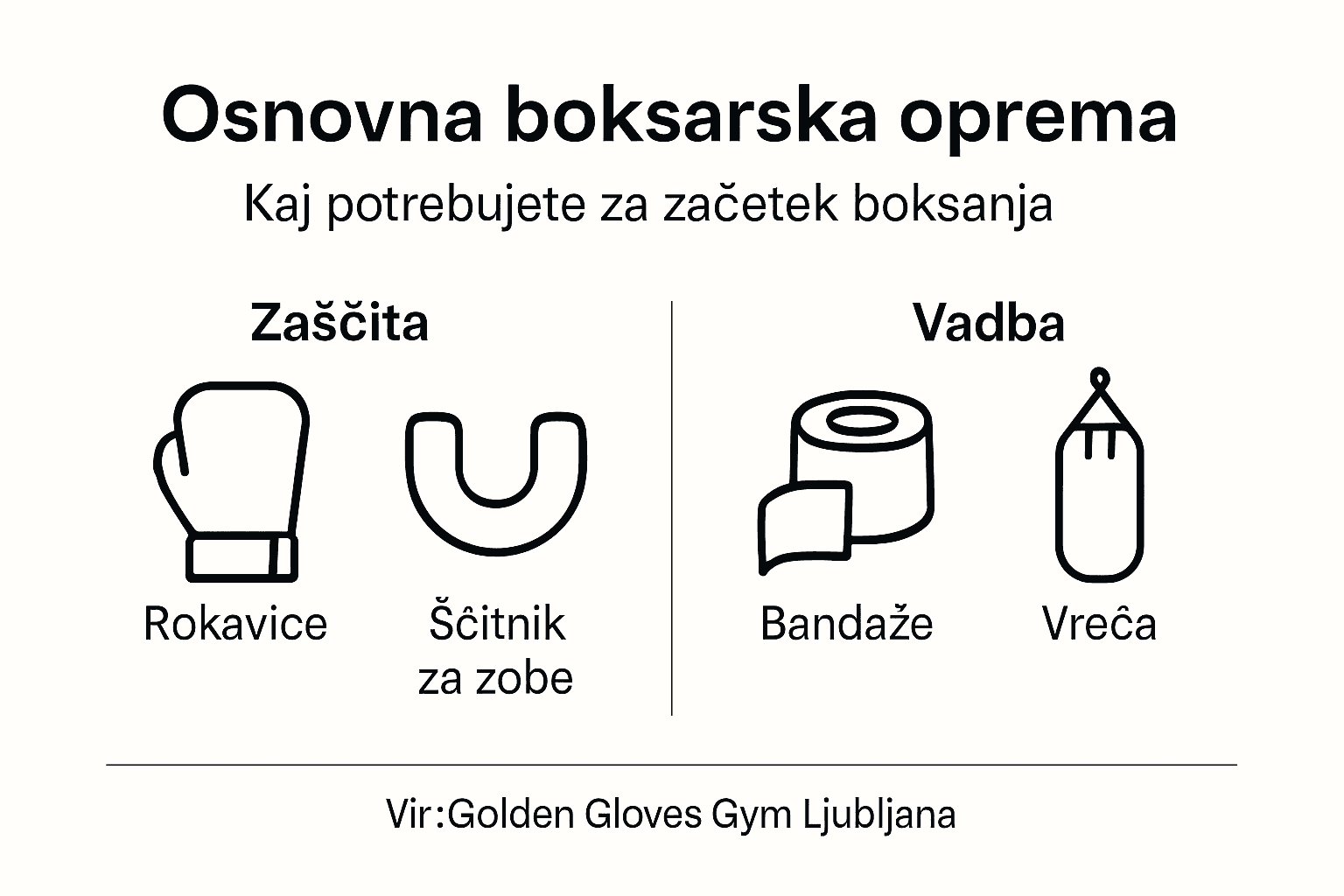 Osnovna boksarska oprema

Kaj potrebujete za začetek boksanja

Zaščita

Rokavice

Šĉitnik za zobe

Vadba

Bandaže

Vreĉa

Vir:Golden Gloves Gym Ljubljana