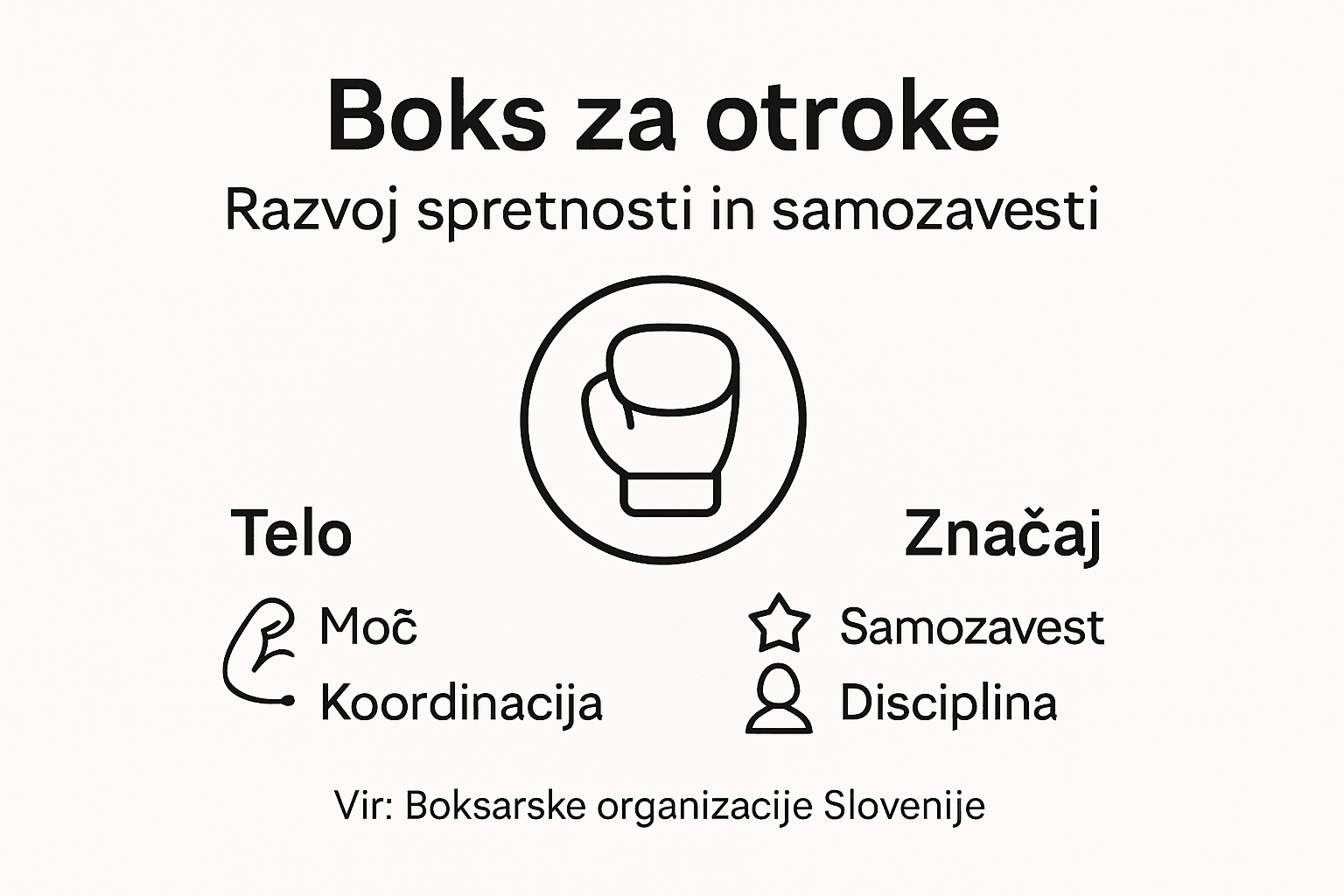 Boks za otroke

Razvoj spretnosti in samozavesti

Telo

Moč

Koordinacija

Značaj

Samozavest

Disciplina

Vir: Boksarske organizacije Slovenije