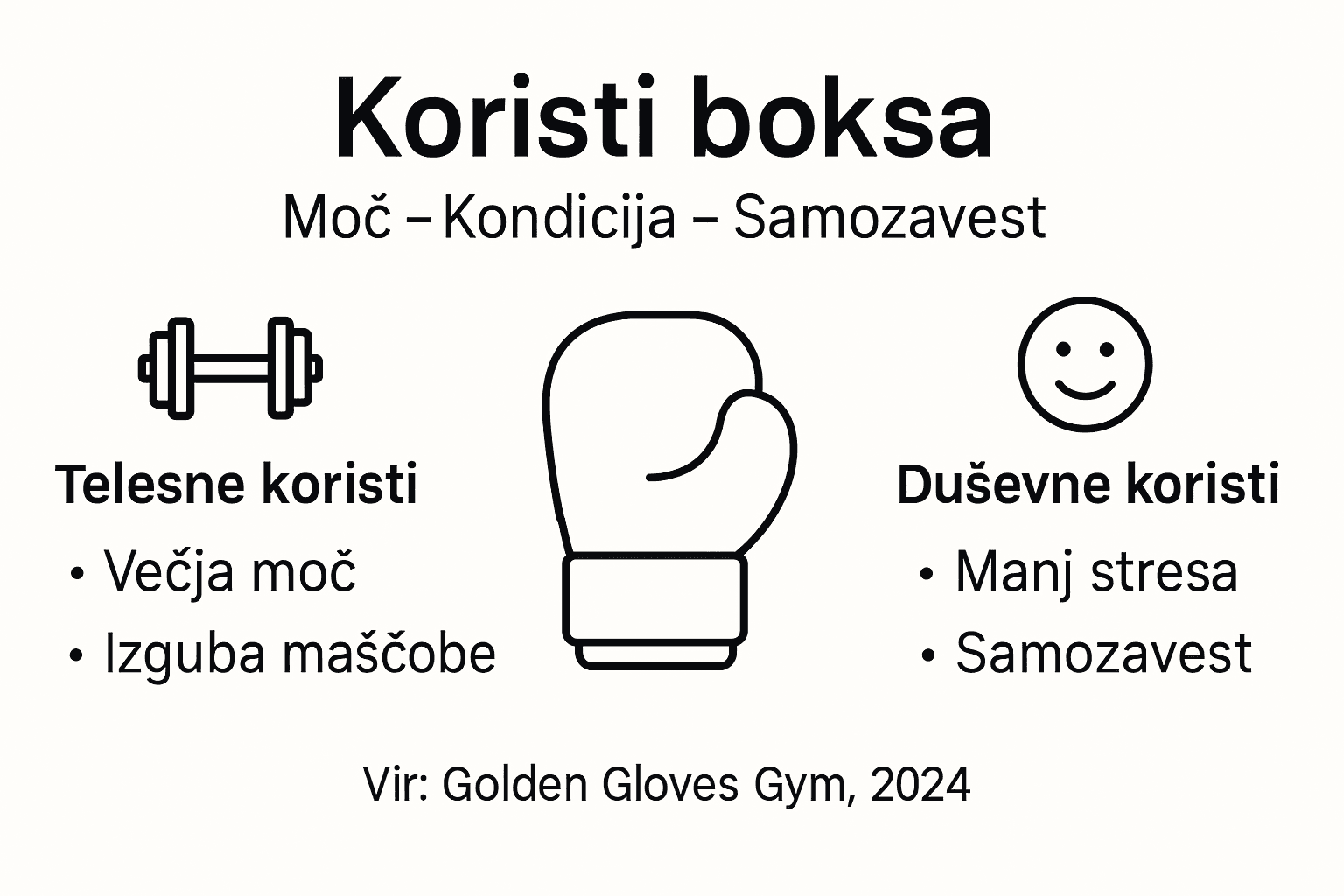 Koristi boksa

Moč – Kondicija – Samozavest

Telesne koristi

• Večja moč
• Izguba maščobe

Duševne koristi

• Manj stresa
• Samozavest

Vir: Golden Gloves Gym, 2024