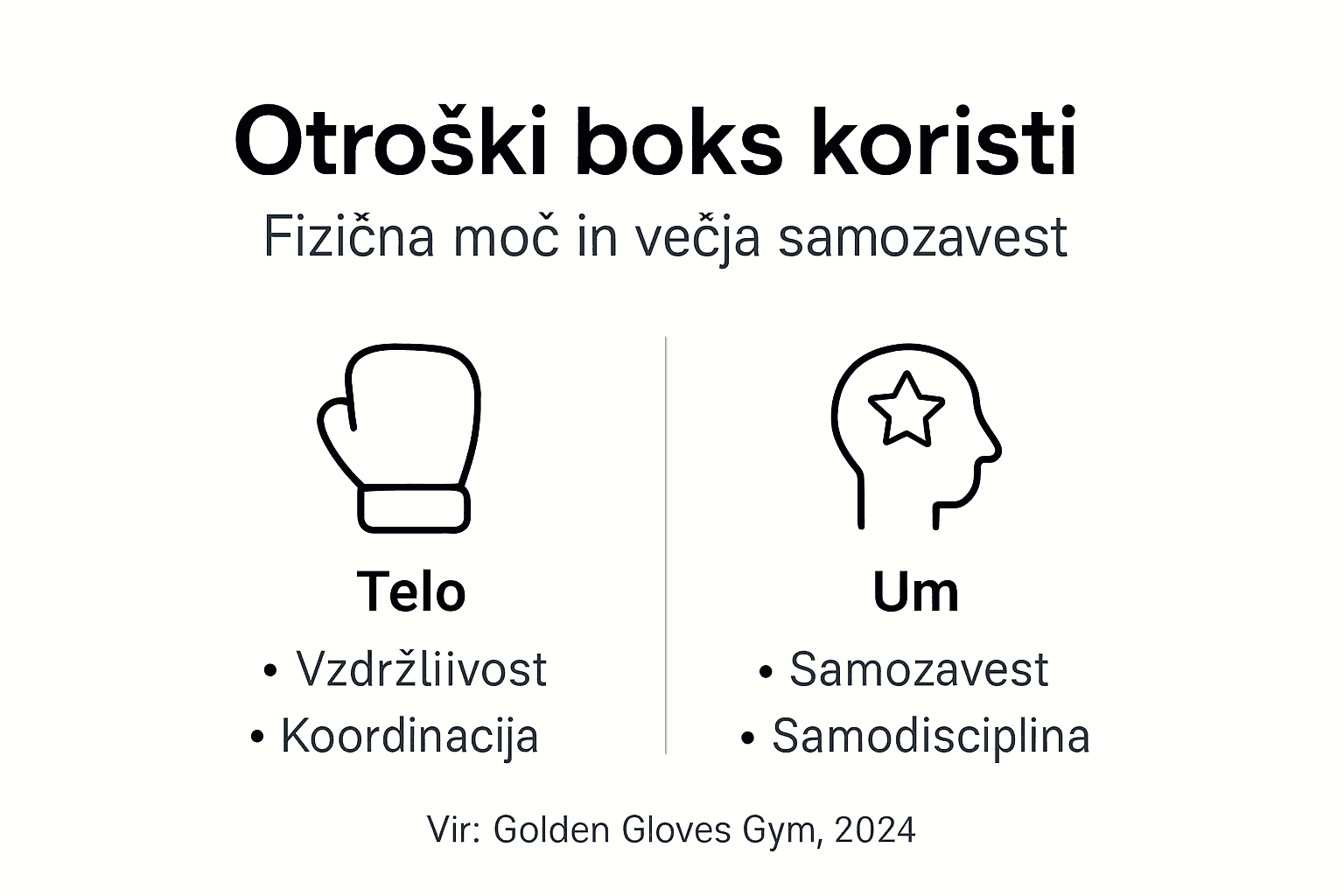 Otroški boks koristi

Fizična moč in večja samozavest

Telo

• Vzdržliivost
• Koordinacija

Um

• Samozavest
• Samodisciplina

Vir: Golden Gloves Gym, 2024