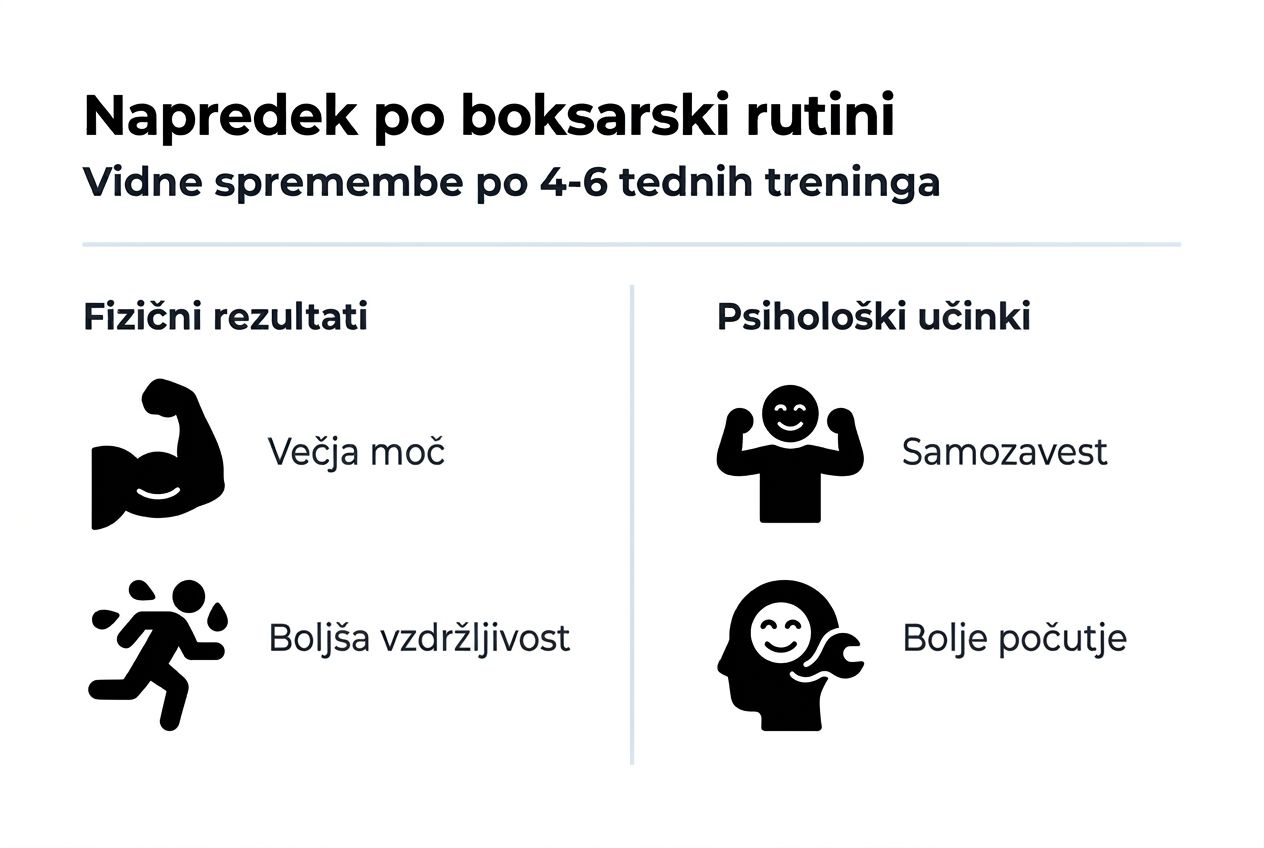 Napredek po boksarski rutini
Vidne spremembe po 4-6 tednih treninga

Fizični rezultati

Večja moč

Boljša vzdržljivost

Psihološki učinki

Samozavest

Bolje počutje