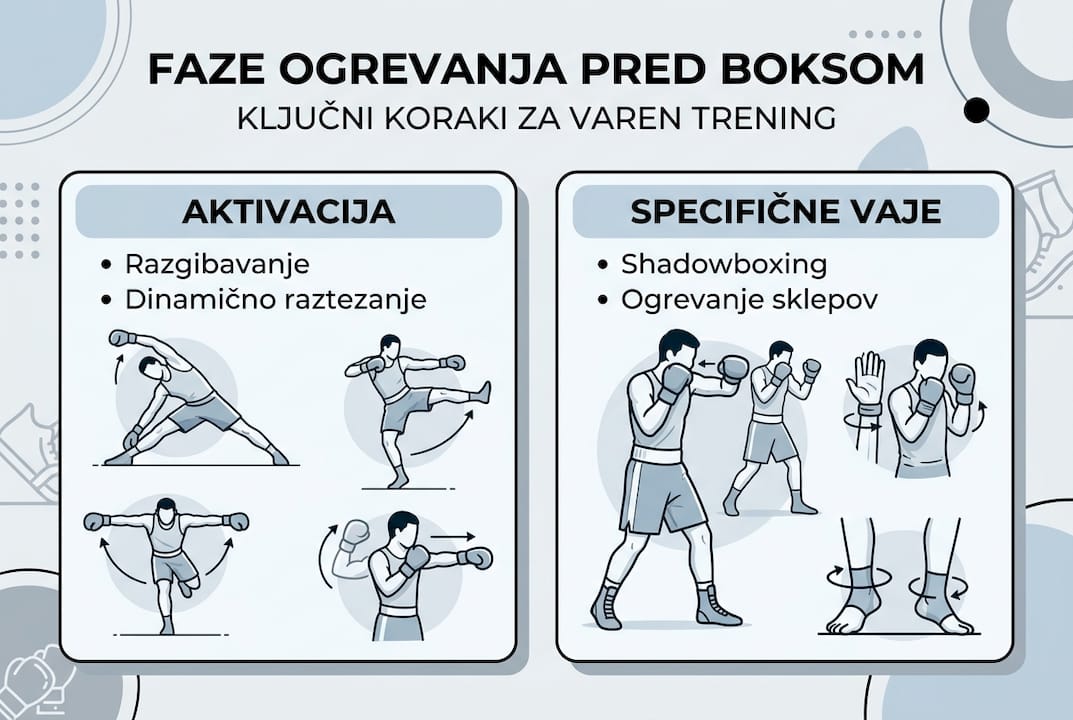 FAZE OGREVANJA PRED BOKSOM
KLJUČNI KORAKI ZA VAREN TRENING

AKTIVACIJA
• Razgibavanje
• Dinamično raztezanje

SPECIFIČNE VAJE
• Shadowboxing
• Ogrevanje sklepov