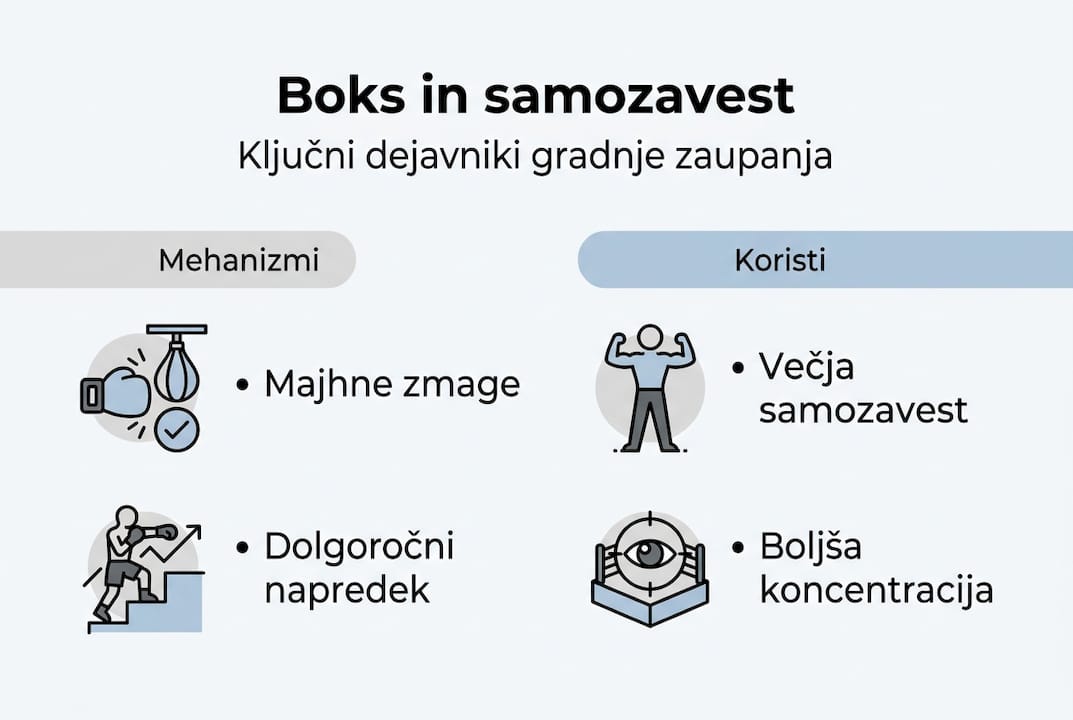 Boks in samozavest
Ključni dejavniki gradnje zaupanja

Mehanizmi

• Majhne zmage

• Dolgoročni napredek

Koristi

• Večja samozavest

• Boljša koncentracija