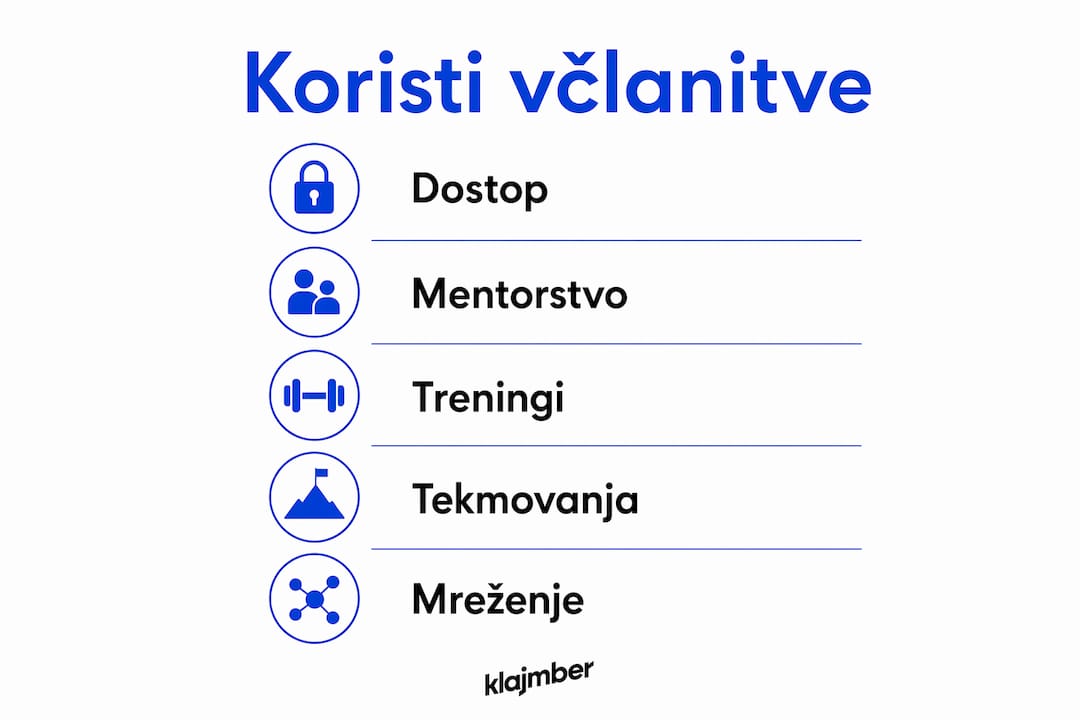 Koristi včlanitve

Dostop

Mentorstvo

Treningi

Tekmovanja

Mreženje

klajmber