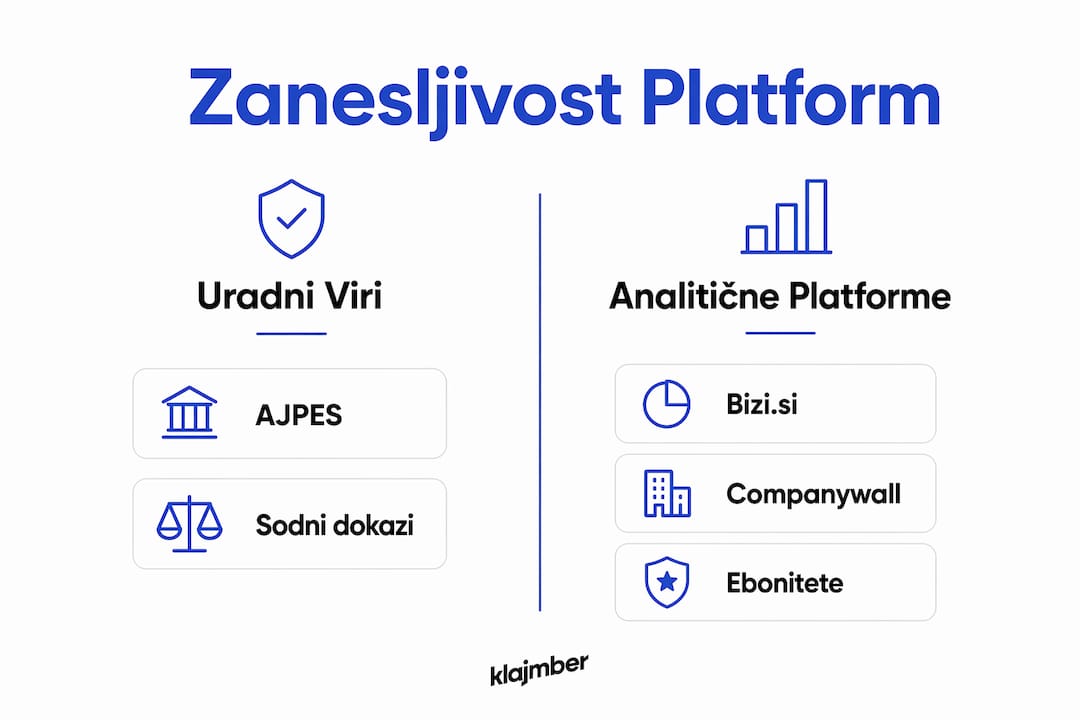 Zanesljivost Platform

Uradni Viri

AJPES

Sodni dokazi

Analitične Platforme

Bizi.si

Companywall

Ebonitete

klajmber