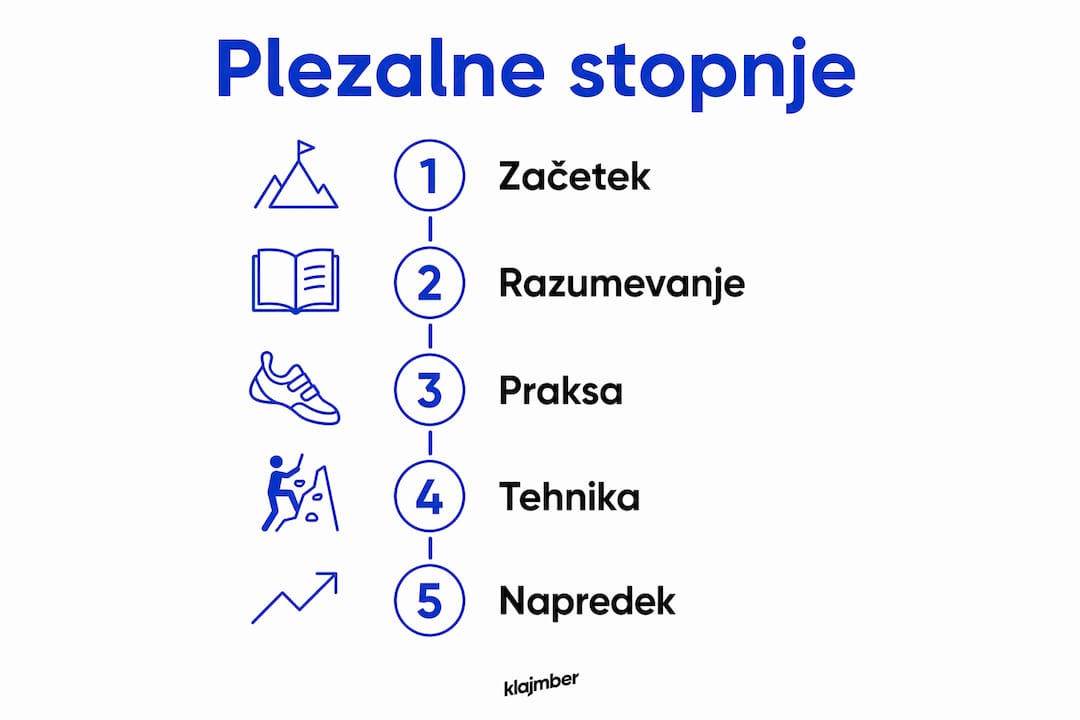 Plezalne stopnje

1 Začetek

2 Razumevanje

3 Praksa

4 Tehnika

5 Napredek

klajmber