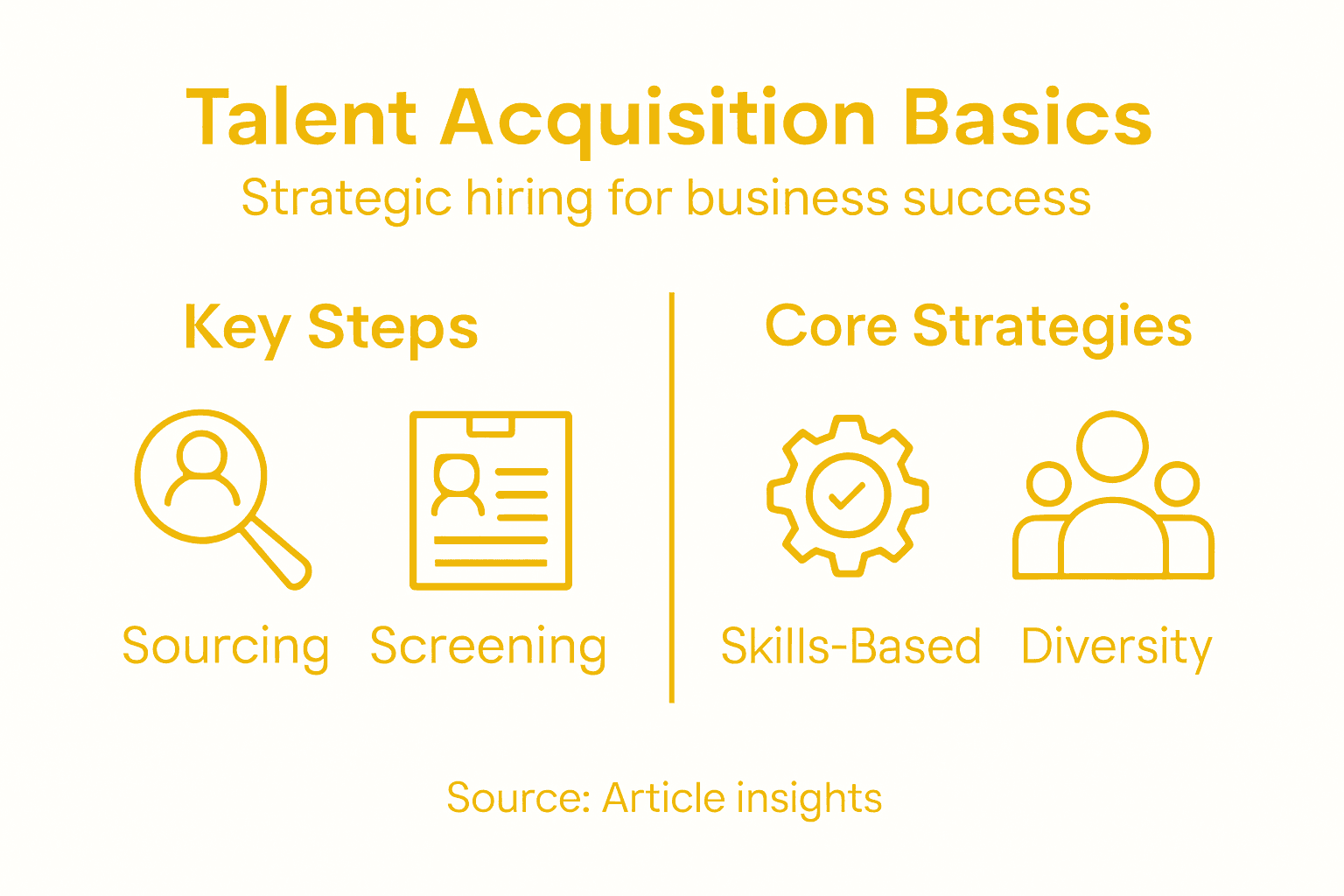 Talent Acquisition Basics
Strategic hiring for business success

Key Steps

Sourcing Screening

Core Strategies

Skills-Based Diversity

Source: Article insights