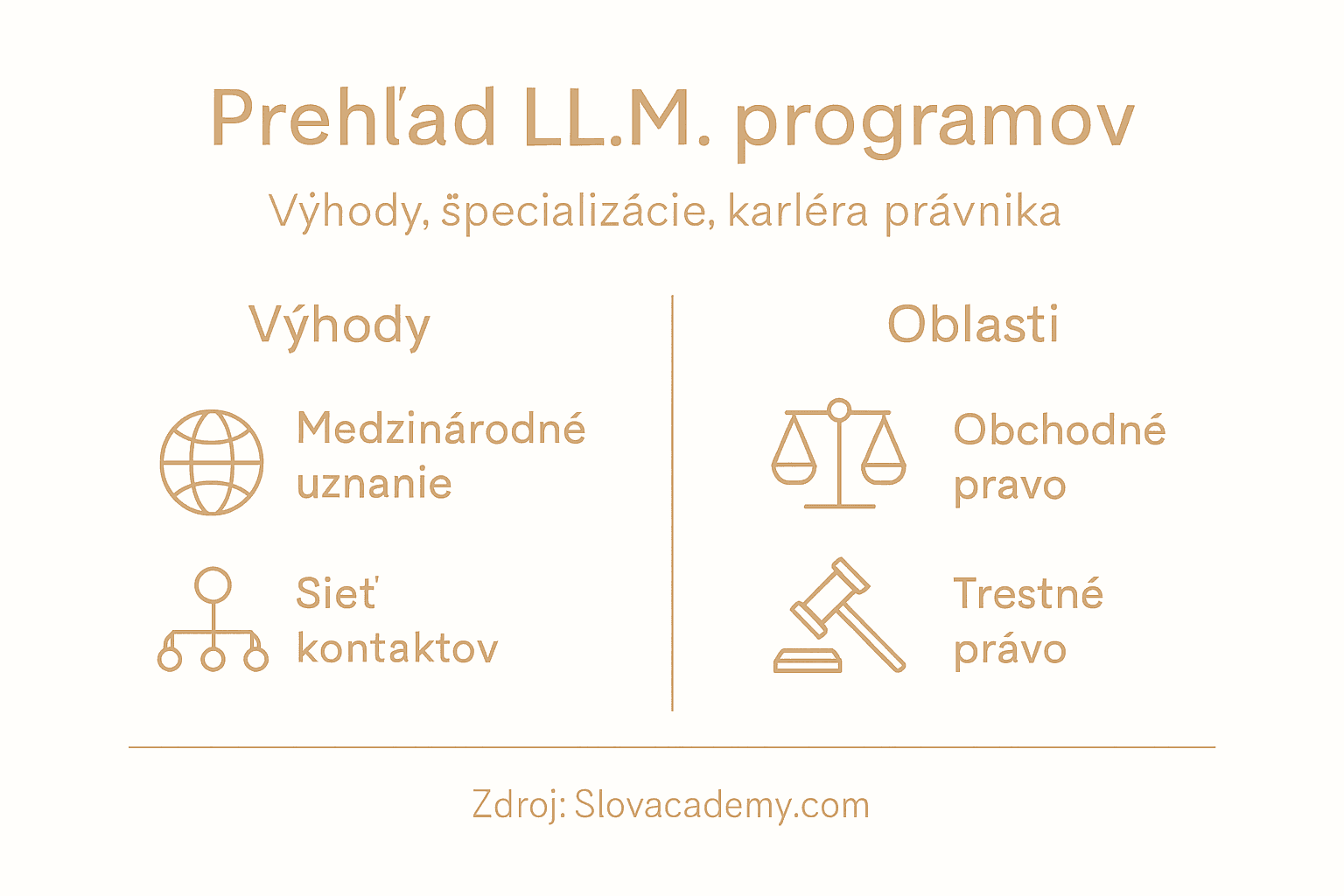 Prehľad LL.M. programov

Výhody, špecializácie, karléra právnika

Výhody

Medzinárodné uznanie

Sieť kontaktov

Oblasti

Obchodné pravo

Trestné právo

Zdroj: Slovacademy.com