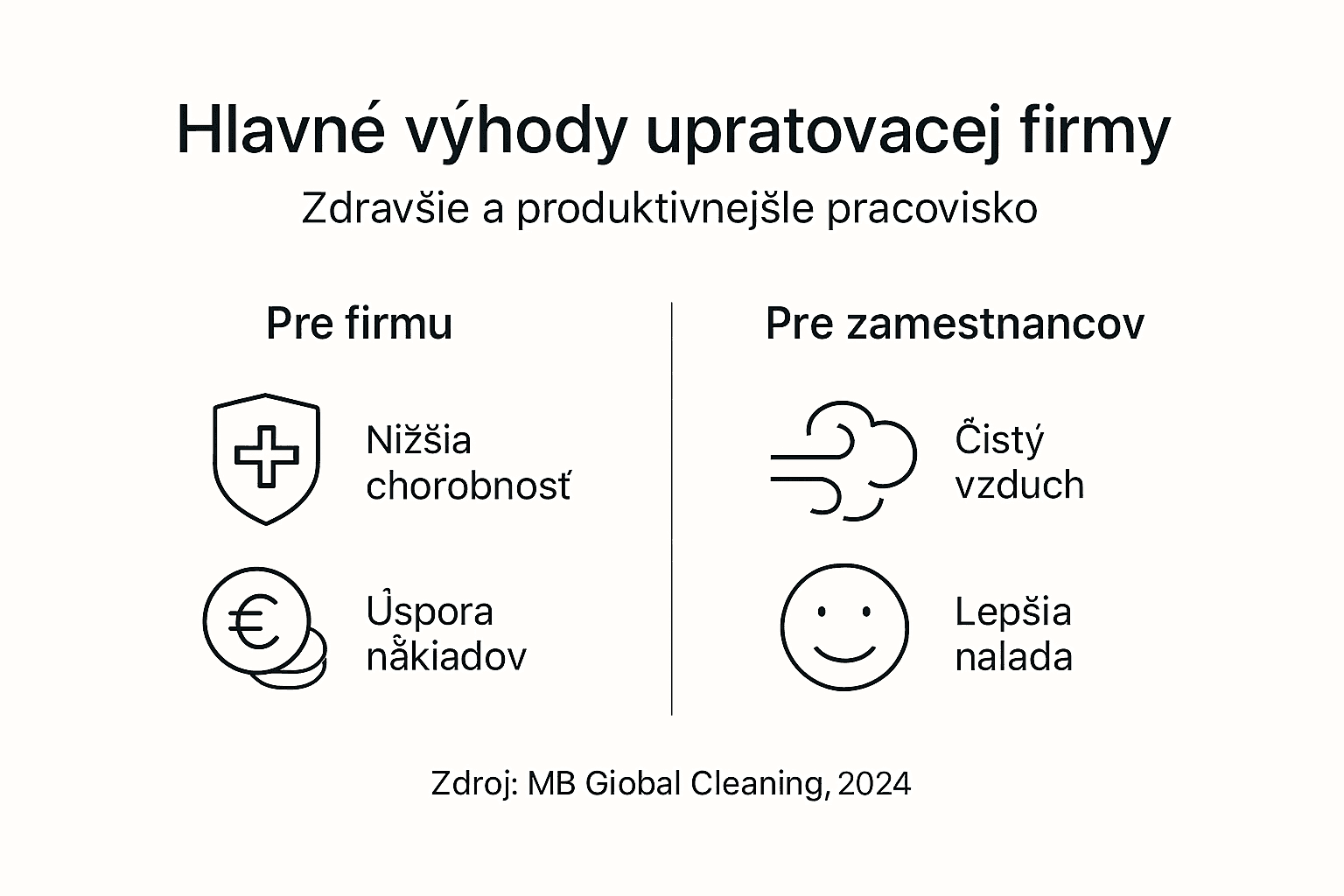 Hlavné výhody upratovacej firmy

Zdravšie a produktivnejšle pracovisko

Pre firmu

Nižšia chorobnosť

Ůspora nåkiadov

Pre zamestnancov

Čistý vzduch

Lepšia nalada

Zdroj: MB Giobal Cleaning, 2024