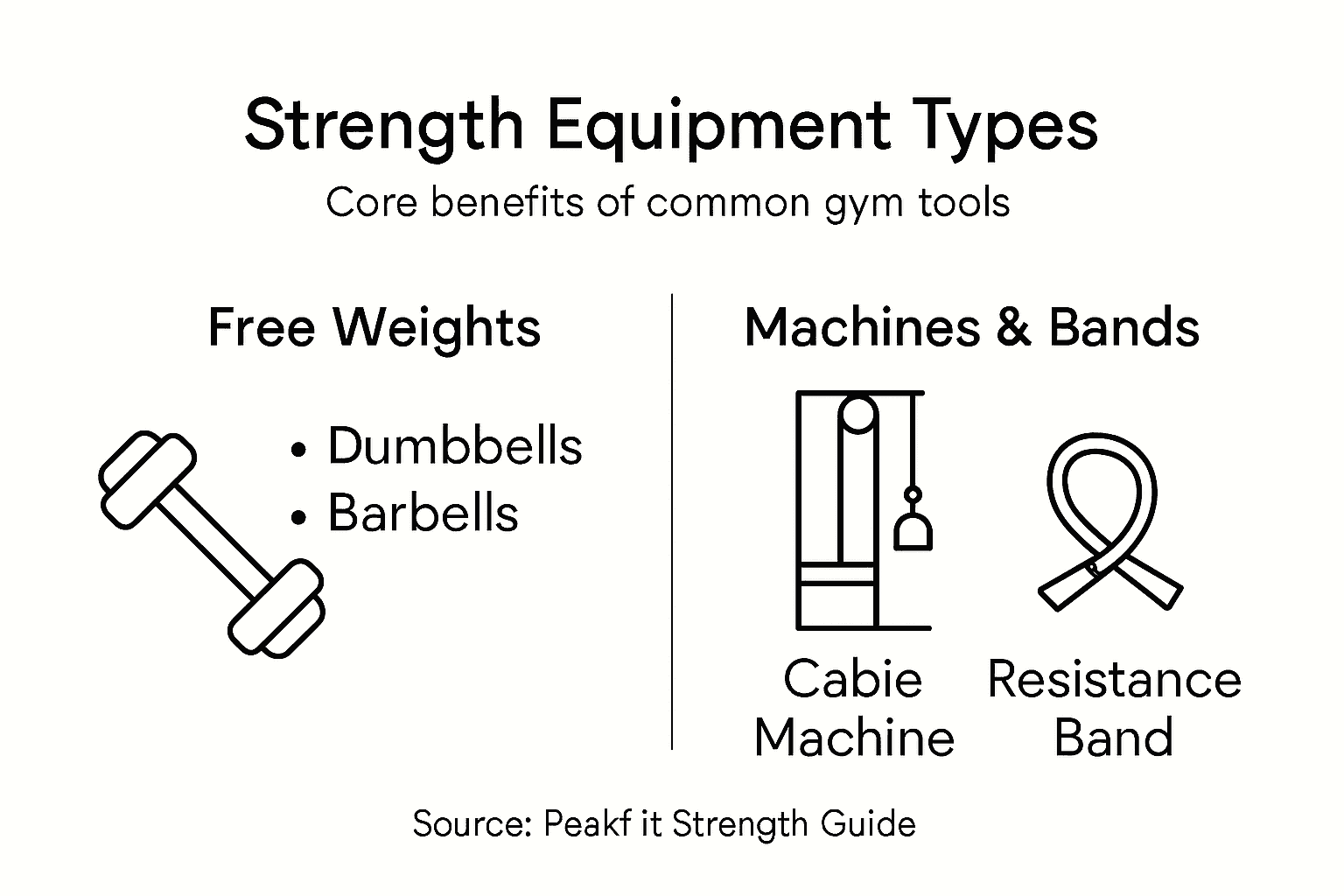 Strength Equipment Types

Core benefits of common gym tools

Free Weights

• Dumbbells
• Barbells

Machines & Bands

Cabie Machine

Resistance Band

Source: Peakf it Strength Guide