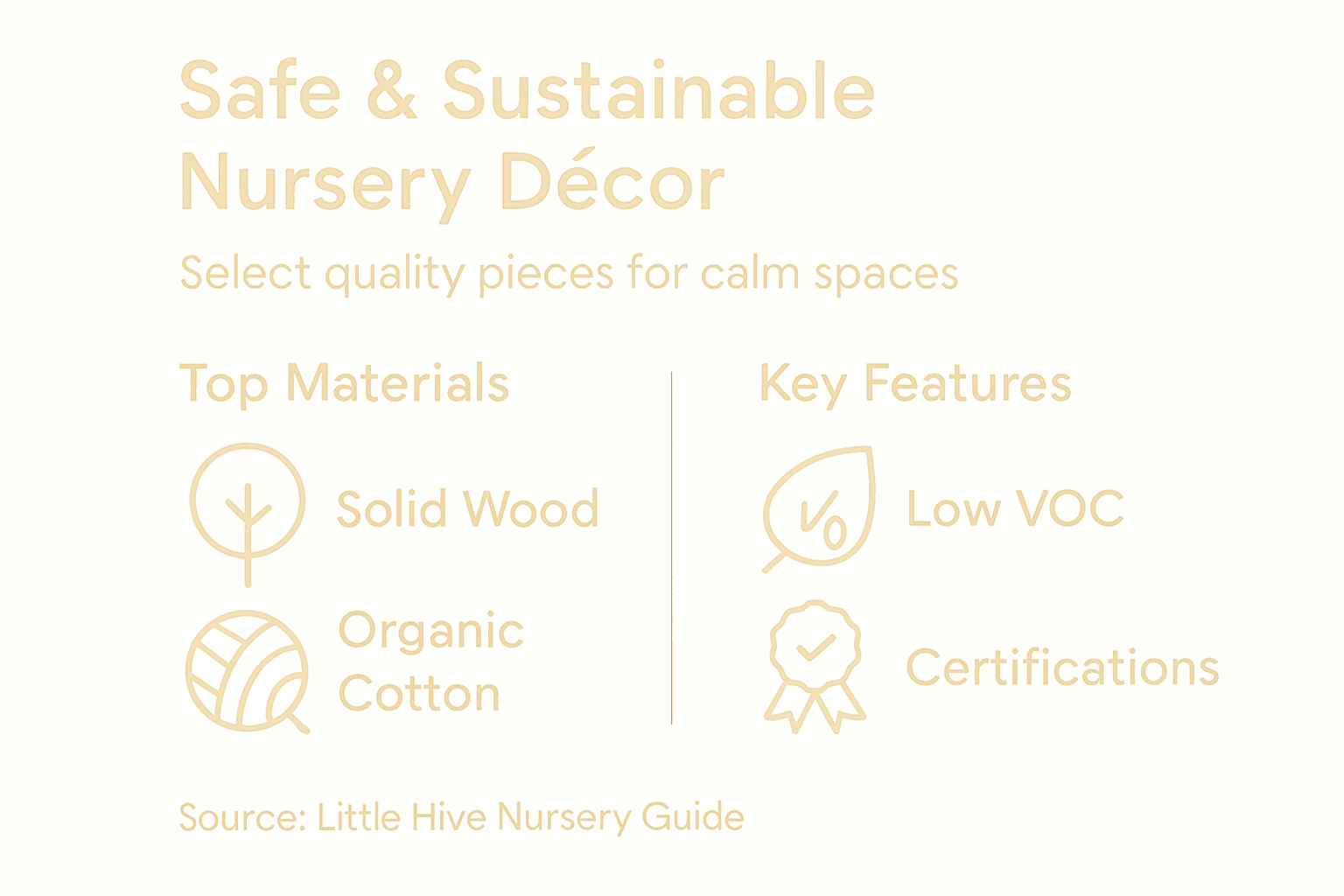 Safe & Sustainable Nursery Décor

Select quality pieces for calm spaces

Top Materials

Solid Wood

Organic Cotton

Key Features

Low VOC

Certifications

Source: Little Hive Nursery Guide