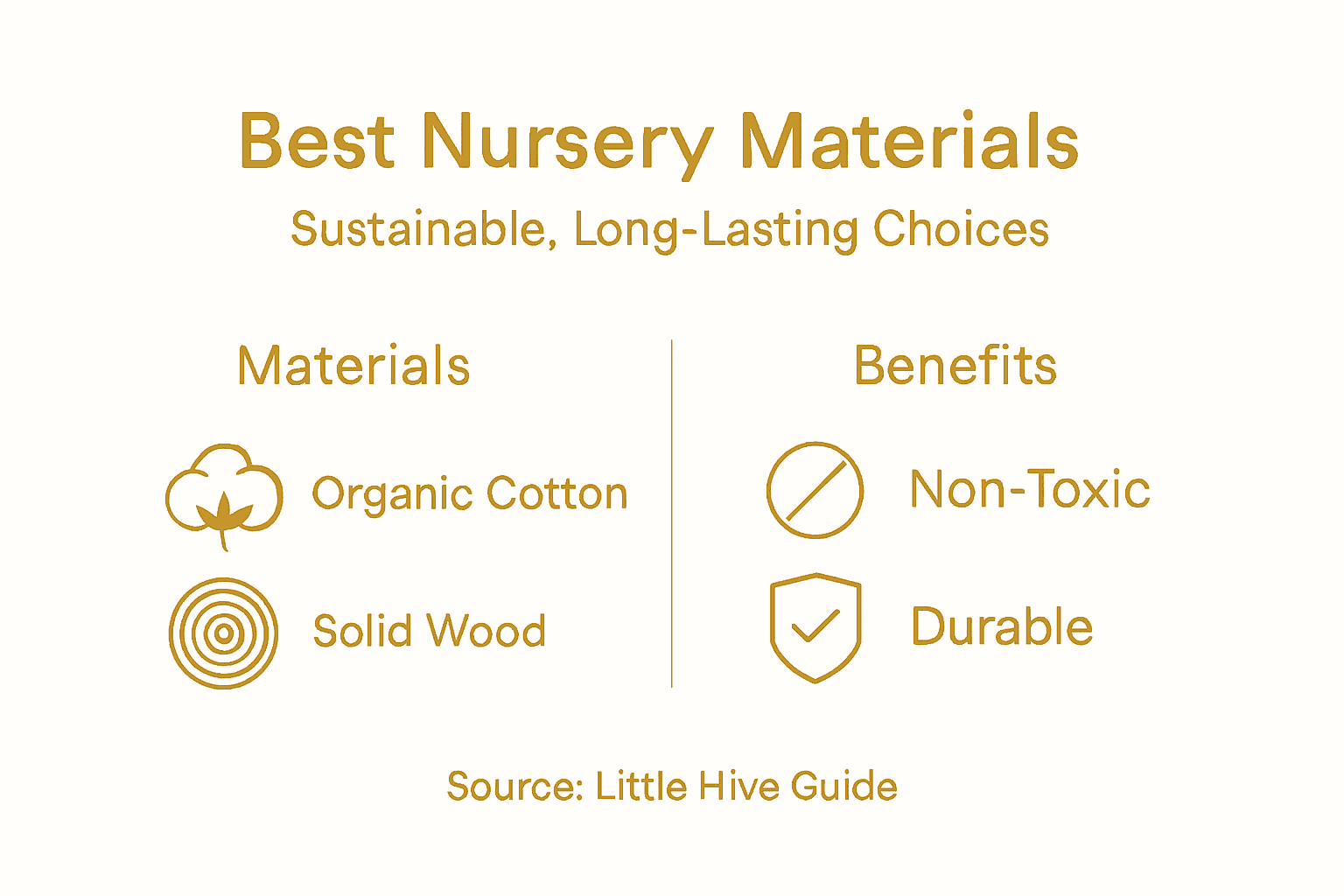 Best Nursery Materials

Sustainable, Long-Lasting Choices

Materials

Organic Cotton

Solid Wood

Benefits

Non-Toxic

Durable

Source: Little Hive Guide