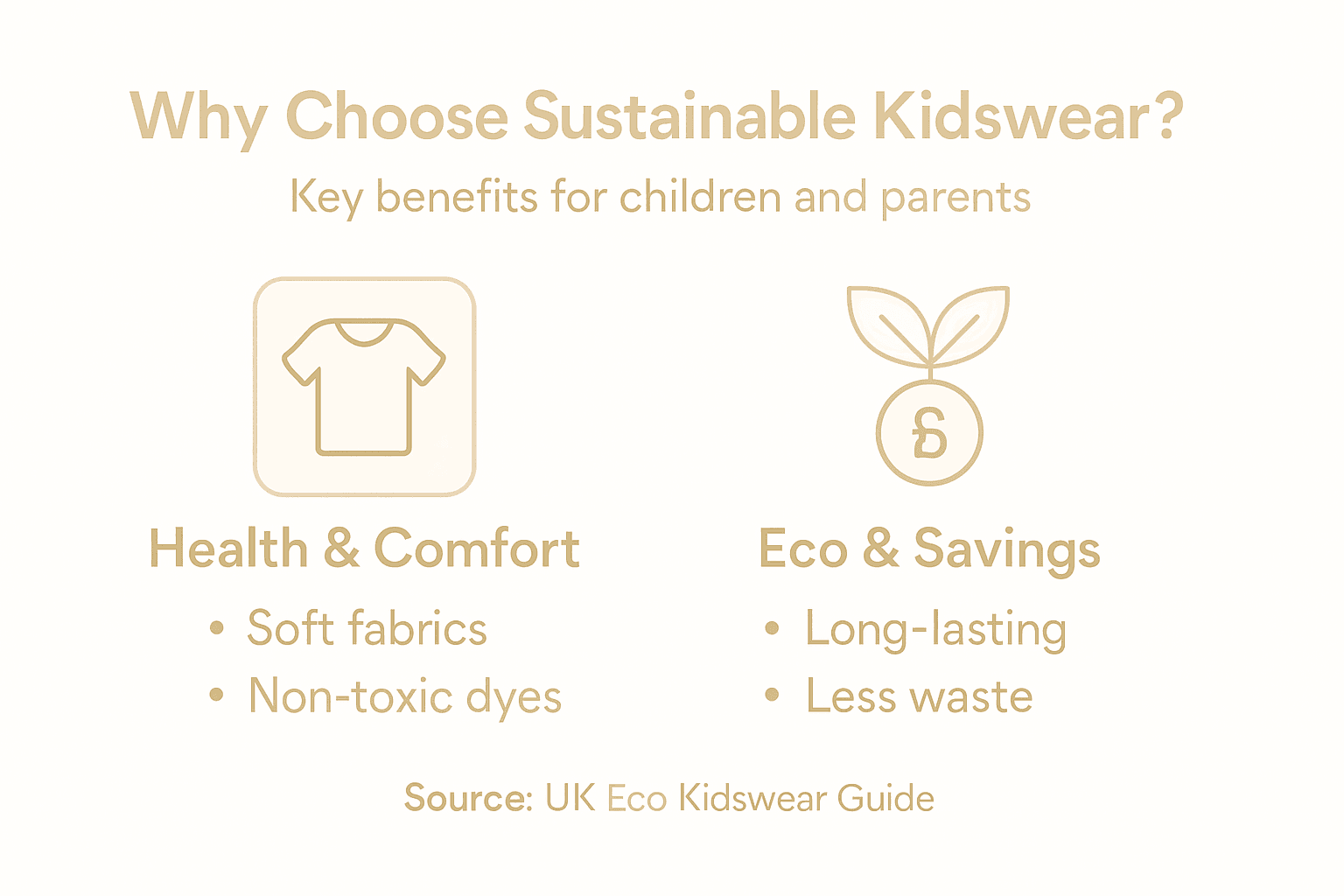 Why Choose Sustainable Kidswear?

Key benefits for children and parents

£

Health & Comfort

• Soft fabrics
• Non-toxic dyes

Eco & Savings

• Long-lasting
• Less waste

Source: UK Eco Kidswear Guide