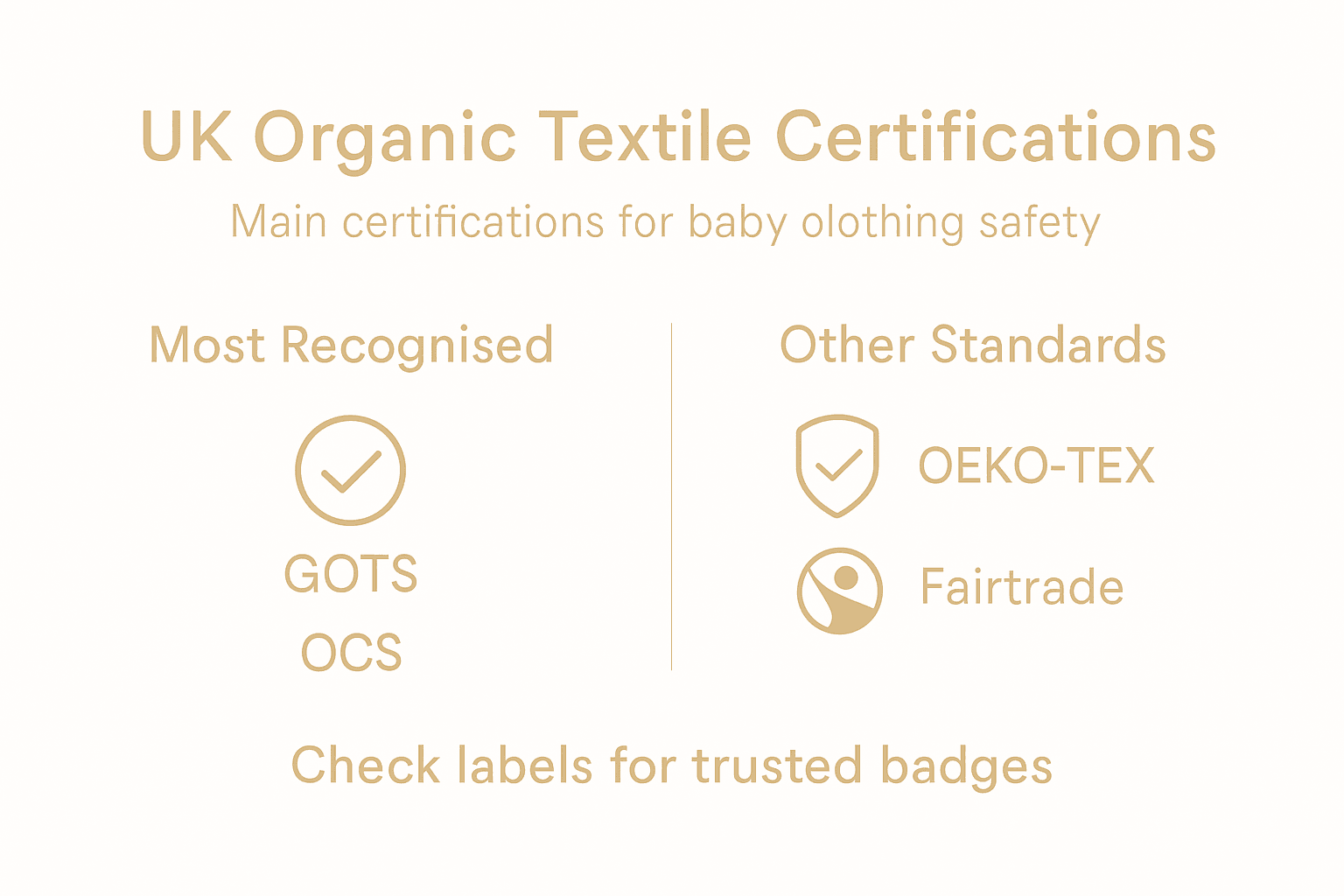 UK Organic Textile Certifications

Main certifications for baby olothing safety

Most Recognised

GOTS

OCS

Other Standards

OEKO-TEX

Fairtrade

Check labels for trusted badges