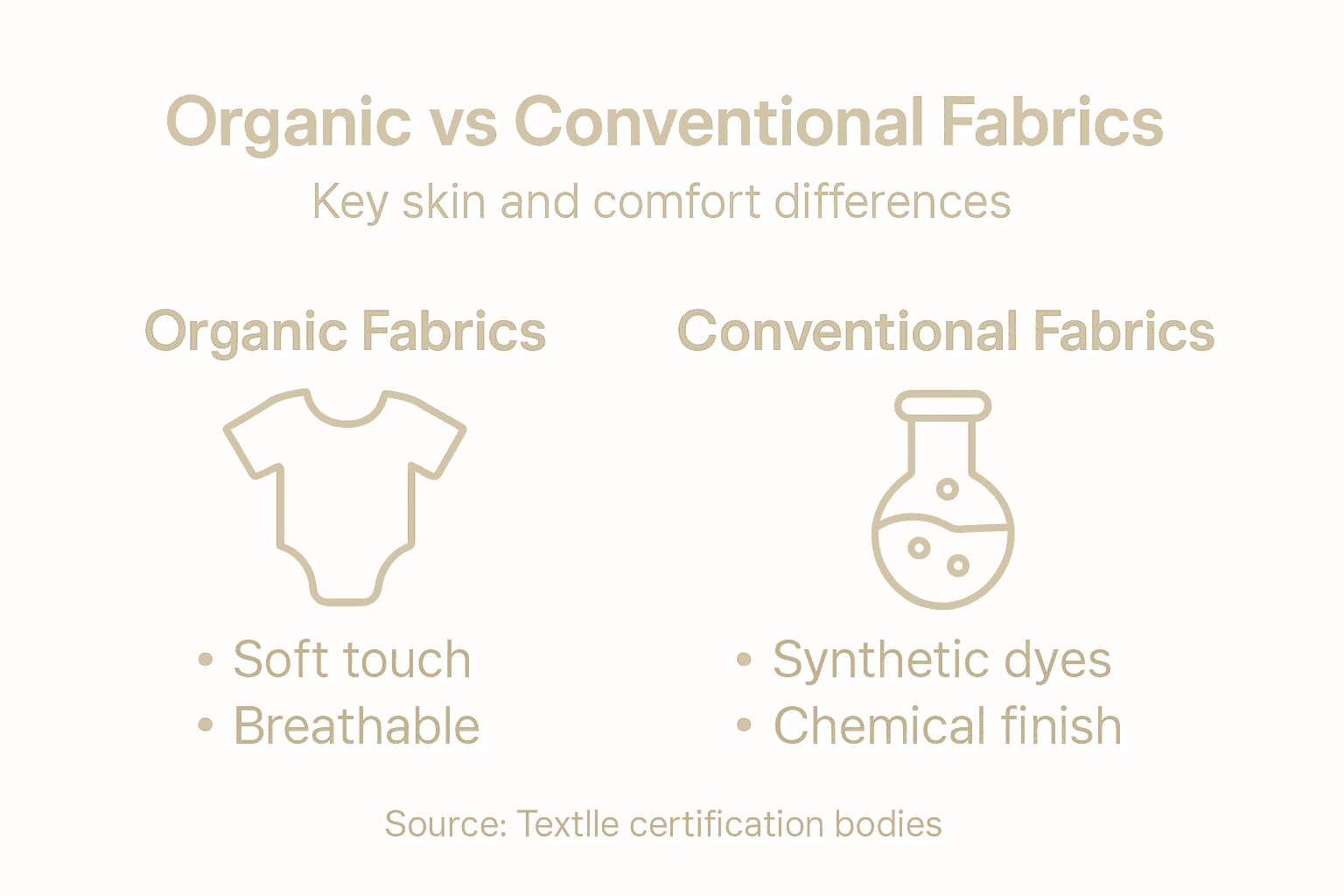 Organic vs Conventional Fabrics

Key skin and comfort differences

Organic Fabrics

• Soft touch
• Breathable

Conventional Fabrics

• Synthetic dyes
• Chemical finish

Source: Textlle certification bodies