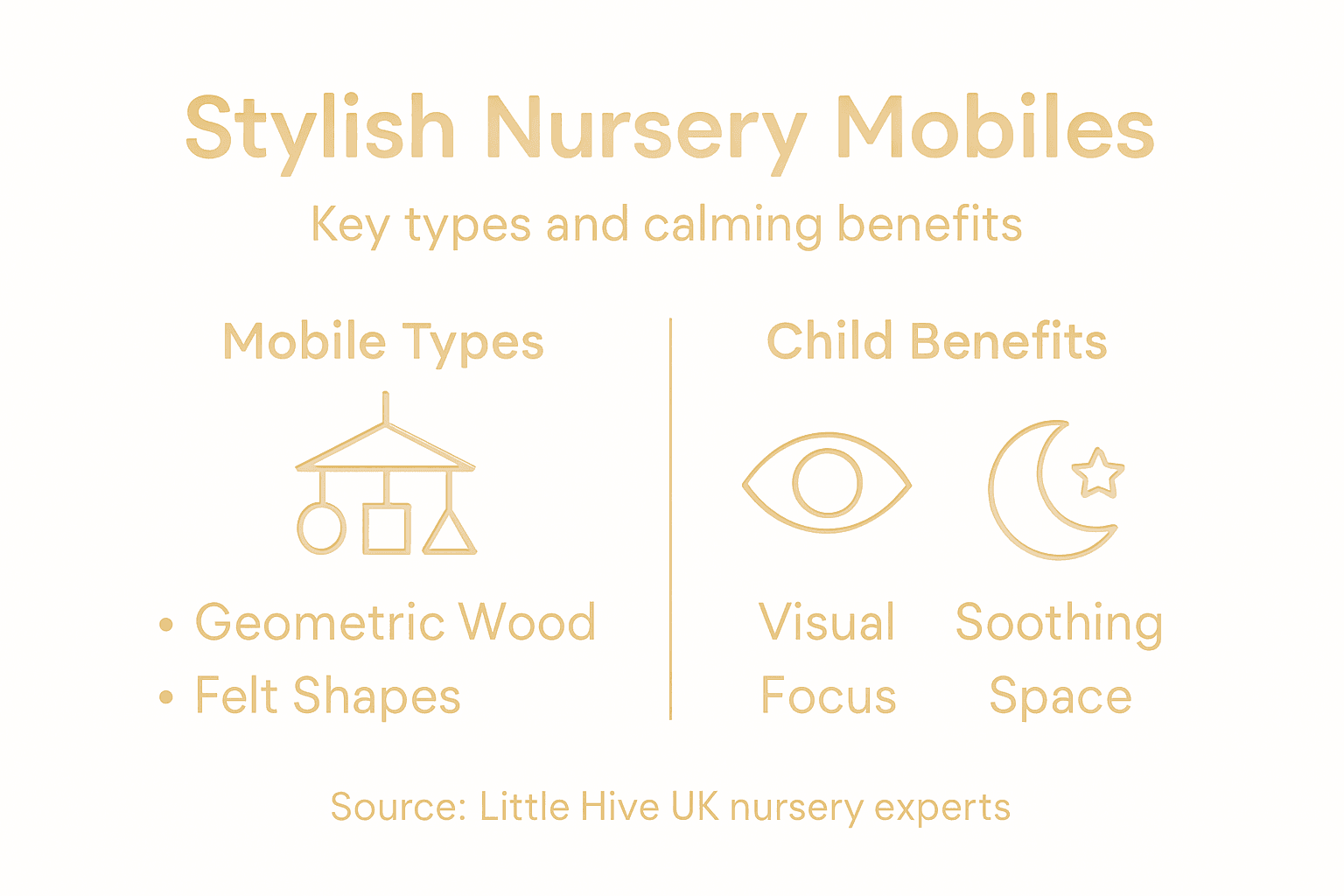 Stylish Nursery Mobiles

Key types and calming benefits

Mobile Types

• Geometric Wood
• Felt Shapes

Child Benefits

Visual Focus

Soothing Space

Source: Little Hive UK nursery experts