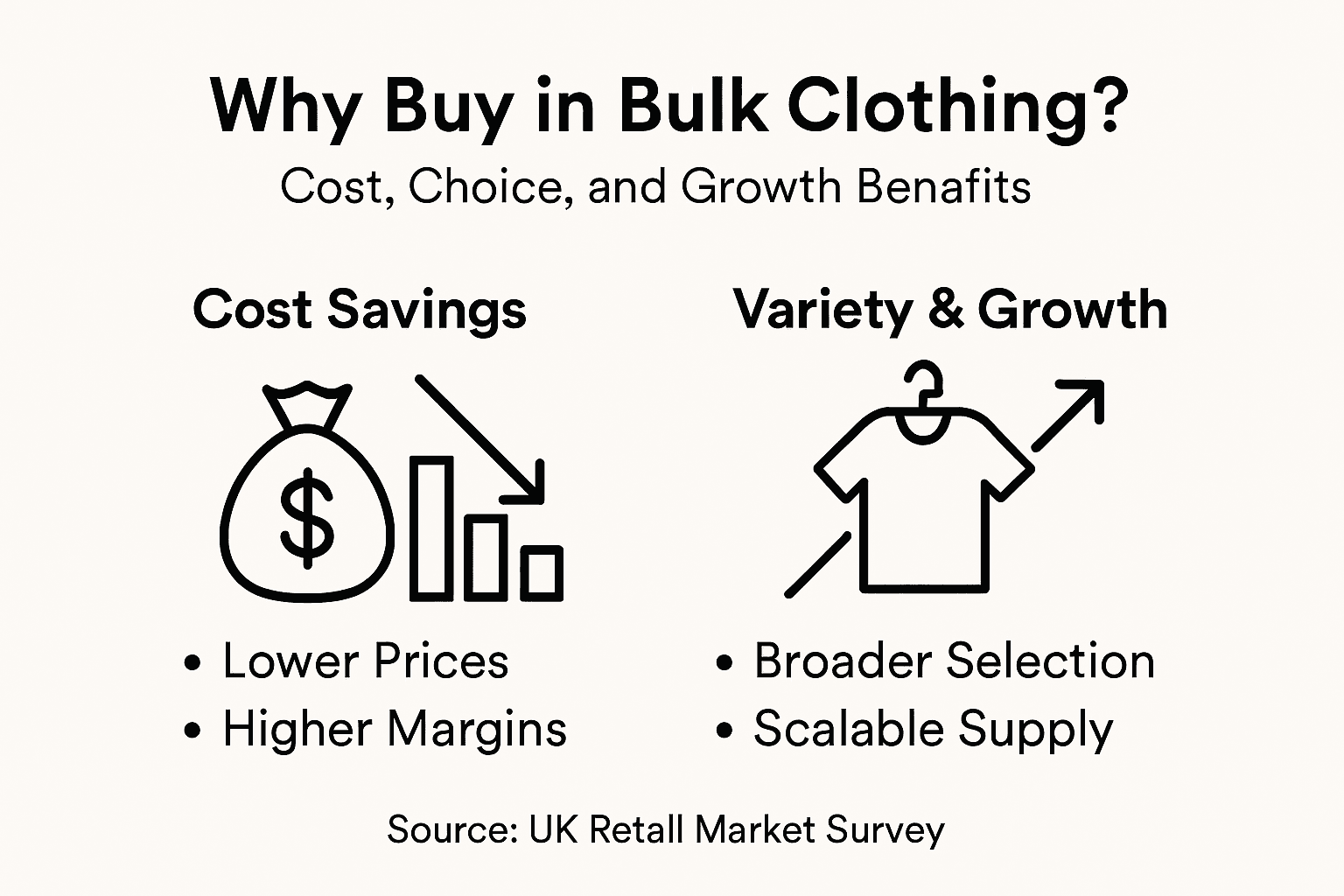 Why Buy in Bulk Clothing?
Cost, Choice, and Growth Benafits

Cost Savings

$

• Lower Prices
• Higher Margins

Variety & Growth

• Broader Selection
• Scalable Supply

Source: UK Retall Market Survey