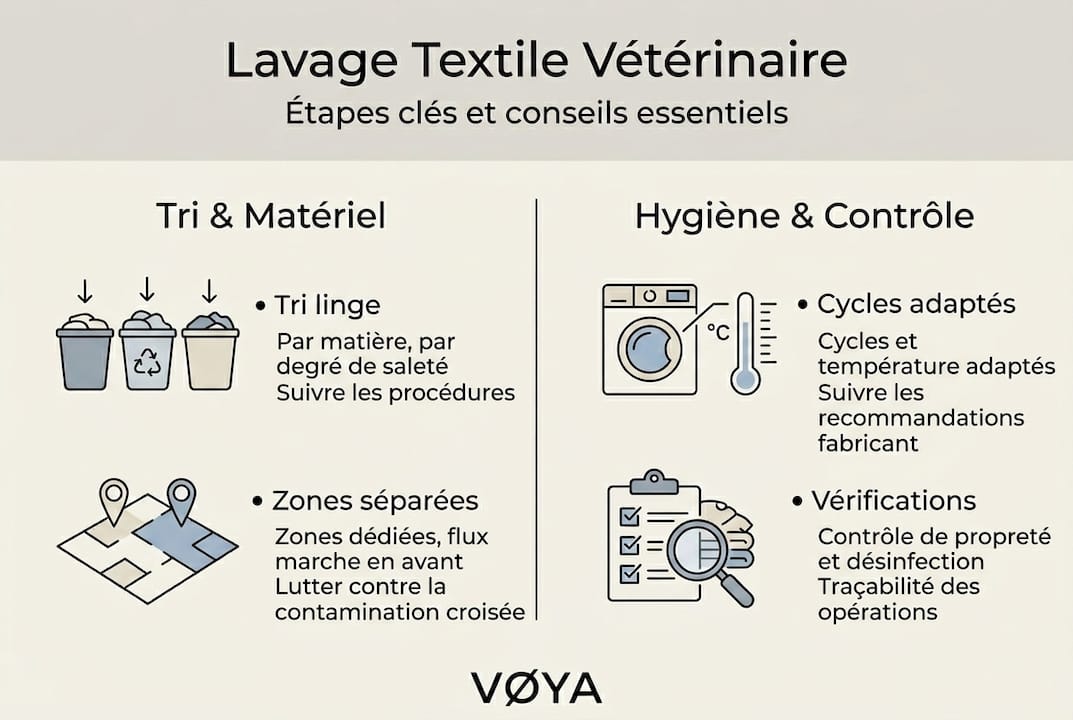 Lavage Textile Vétérinaire
Étapes clés et conseils essentiels

Tri & Matériel

• Tri linge
Par matière, par degré de saleté
Suivre les procédures

• Zones séparées
Zones dédiées, flux marche en avant
Lutter contre la contamination croisée

Hygiène & Contrôle

°C

• Cycles adaptés
Cycles et température adaptés
Suivre les recommandations fabricant

• Vérifications
Contrôle de propreté et désinfection
Traçabilité des opérations

VØYA