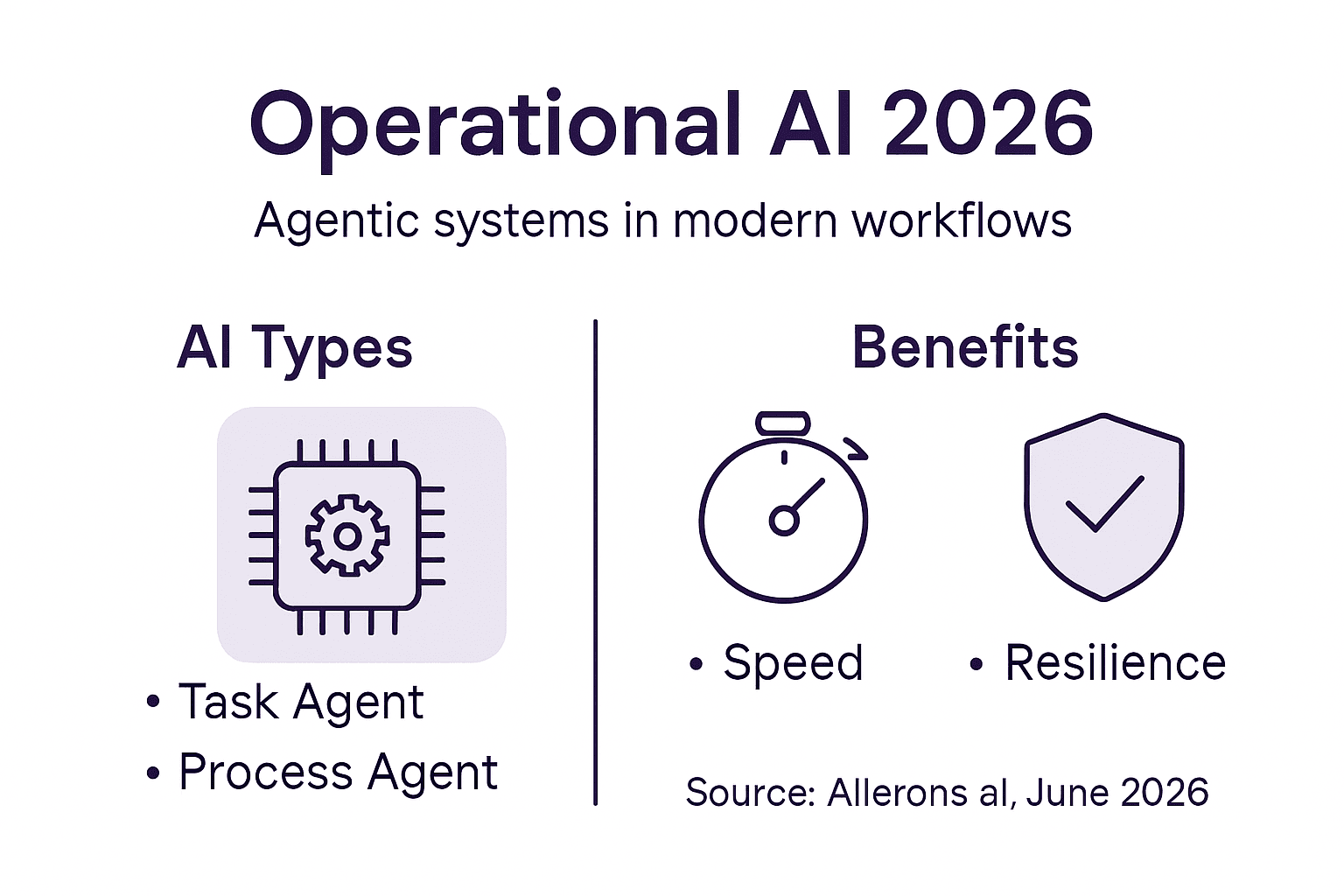 Operational AI 2026

Agentic systems in modern workflows

AI Types

• Task Agent
• Process Agent

Benefits

• Speed
• Resilience

Source: Allerons al, June 2026