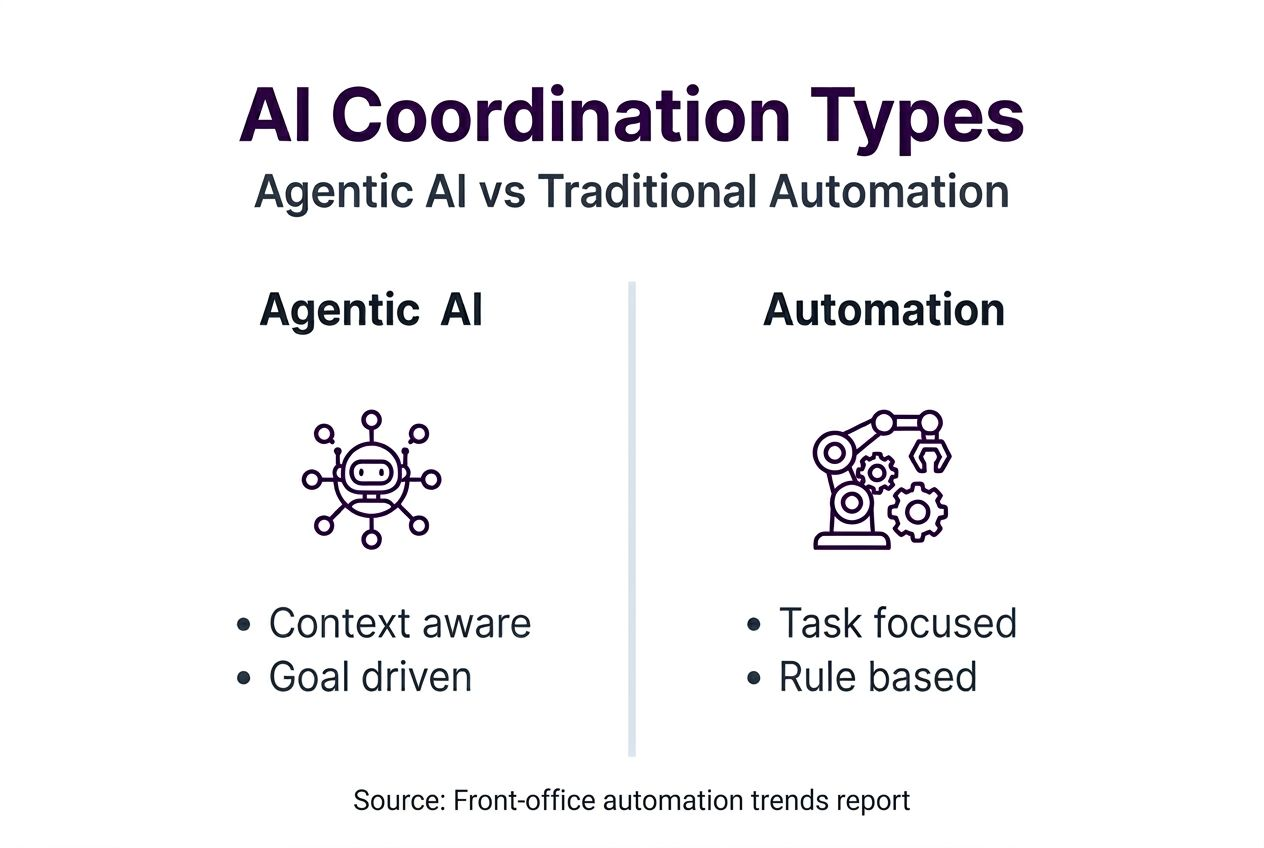 AI Coordination Types

Agentic AI vs Traditional Automation

Agentic AI

• Context aware
• Goal driven

Automation

• Task focused
• Rule based

Source: Front-office automation trends report