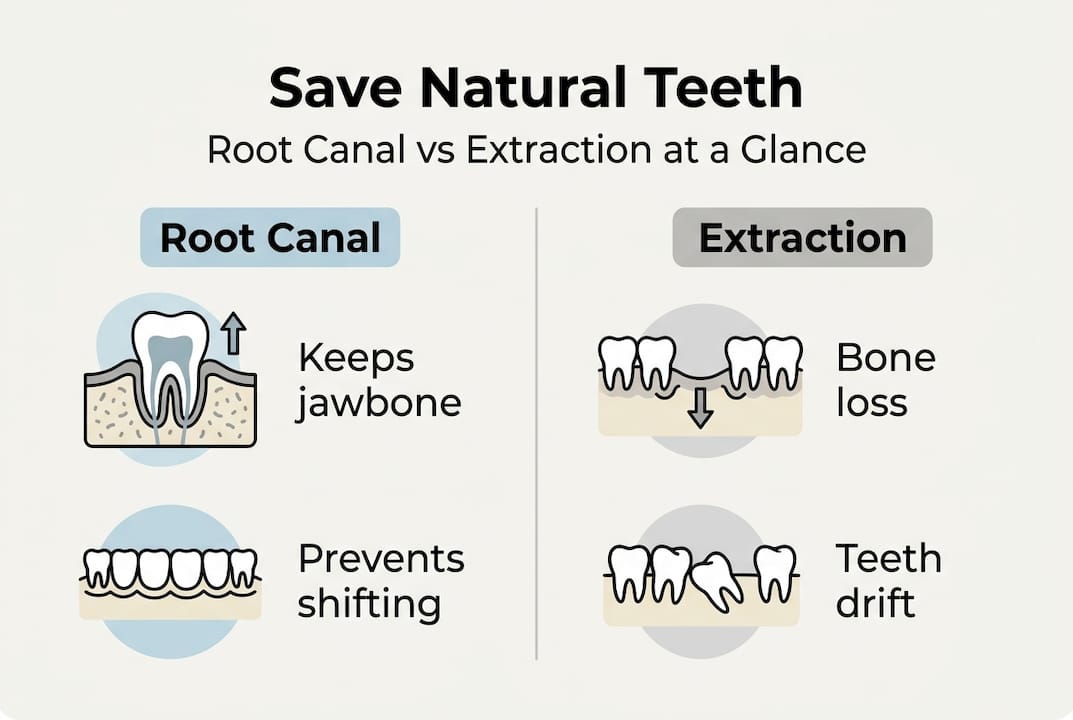 Save Natural Teeth

Root Canal vs Extraction at a Glance

Root Canal

Keeps jawbone

Prevents shifting

Extraction

Bone loss

Teeth drift