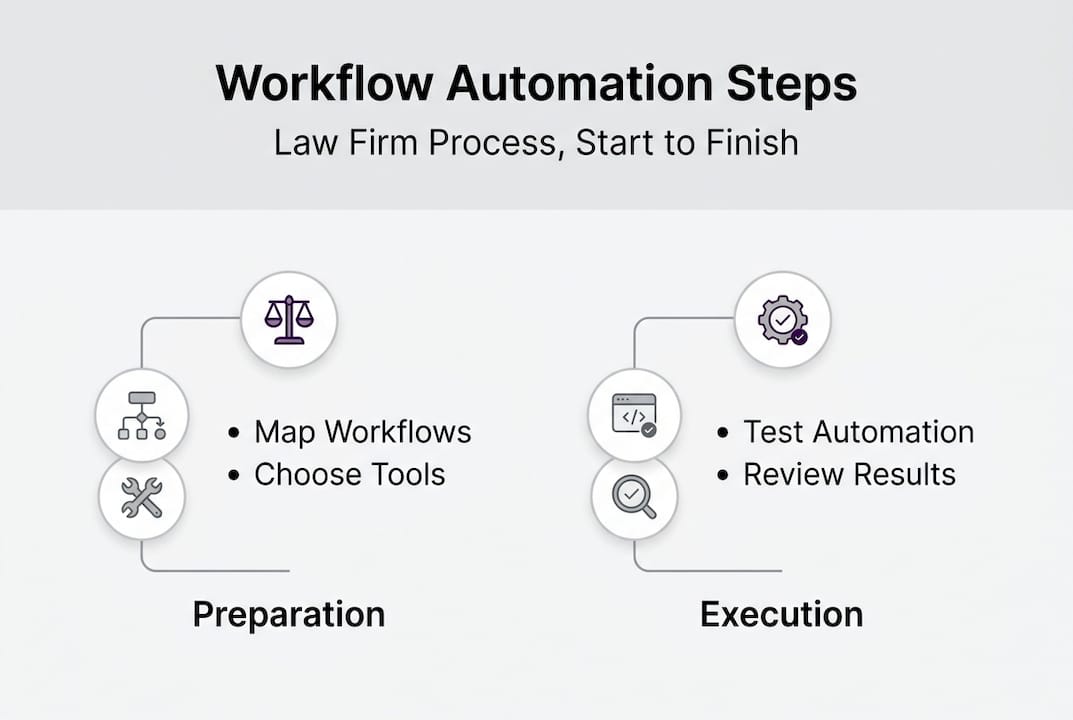 Workflow Automation Steps
Law Firm Process, Start to Finish

• Map Workflows
• Choose Tools

Preparation

• Test Automation
• Review Results

Execution