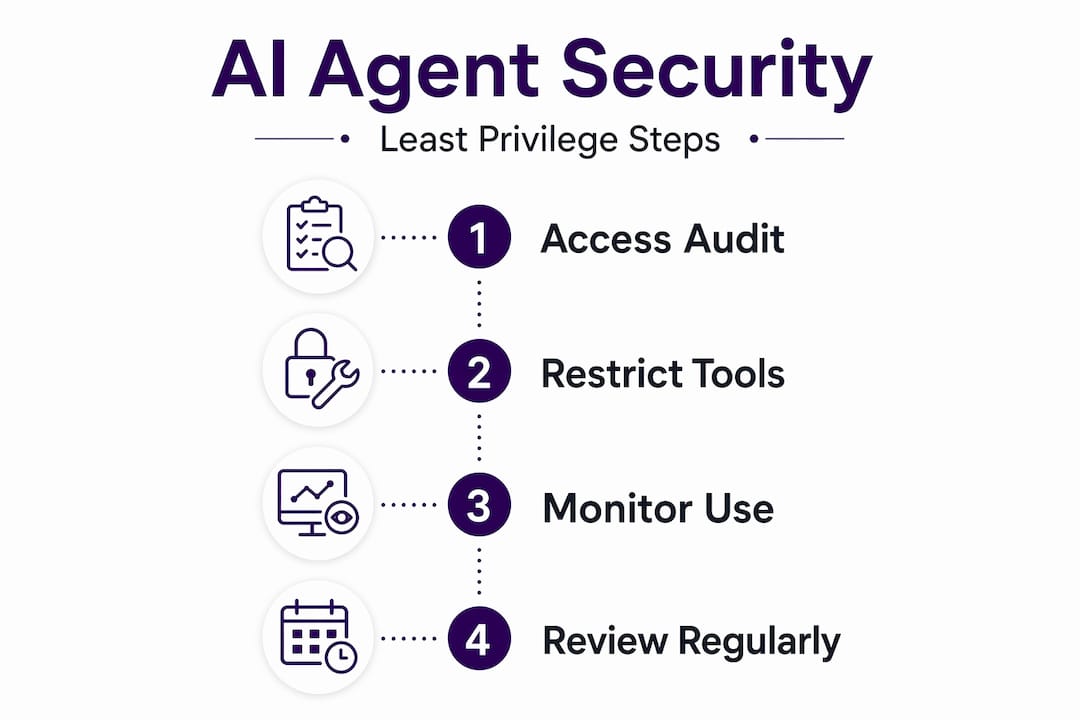 AI Agent Security

Least Privilege Steps

1 Access Audit

2 Restrict Tools

3 Monitor Use

4 Review Regularly