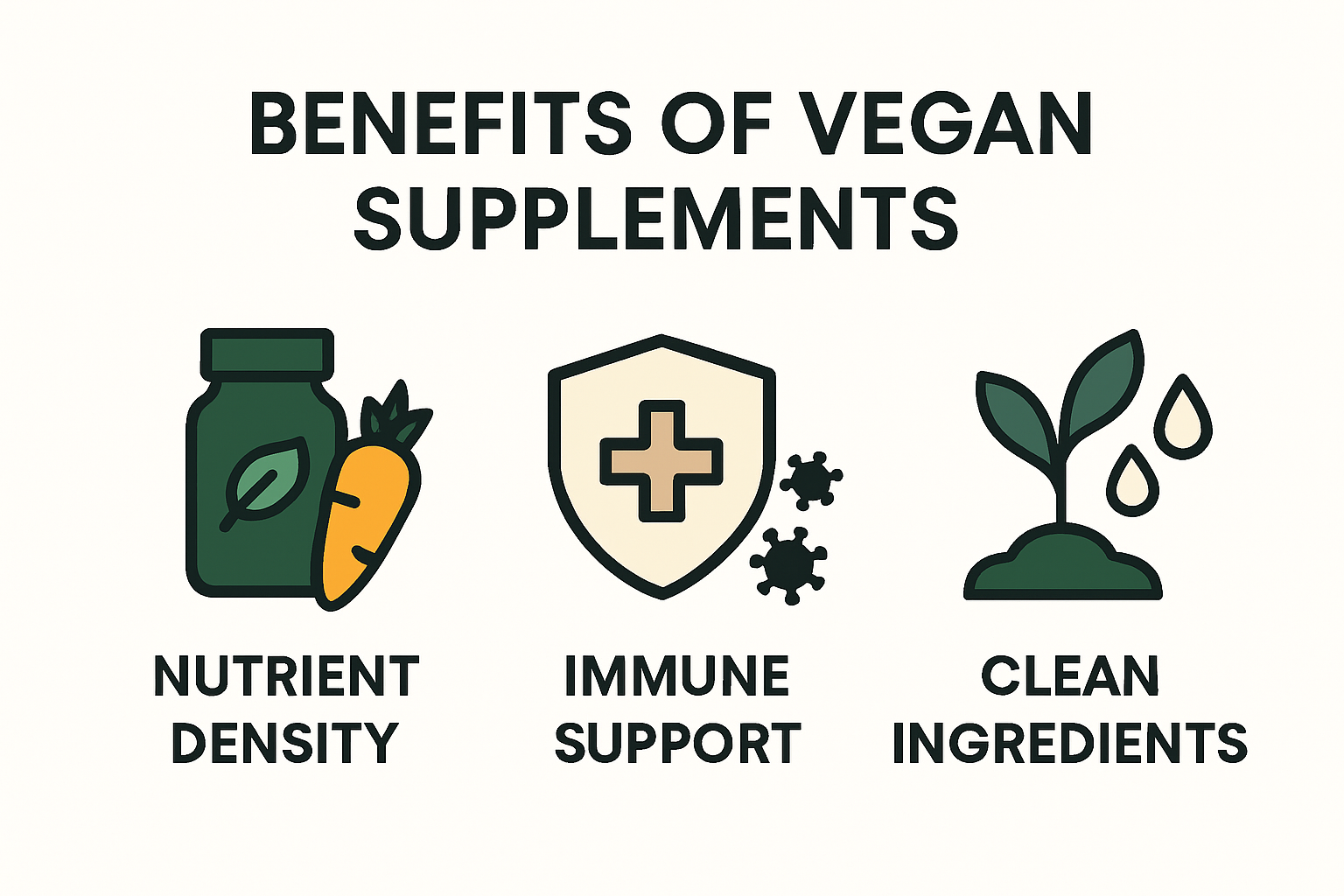 BENEFITS OF VEGAN SUPPLEMENTS

NUTRIENT DENSITY

IMMUNE SUPPORT

CLEAN INGREDIENTS