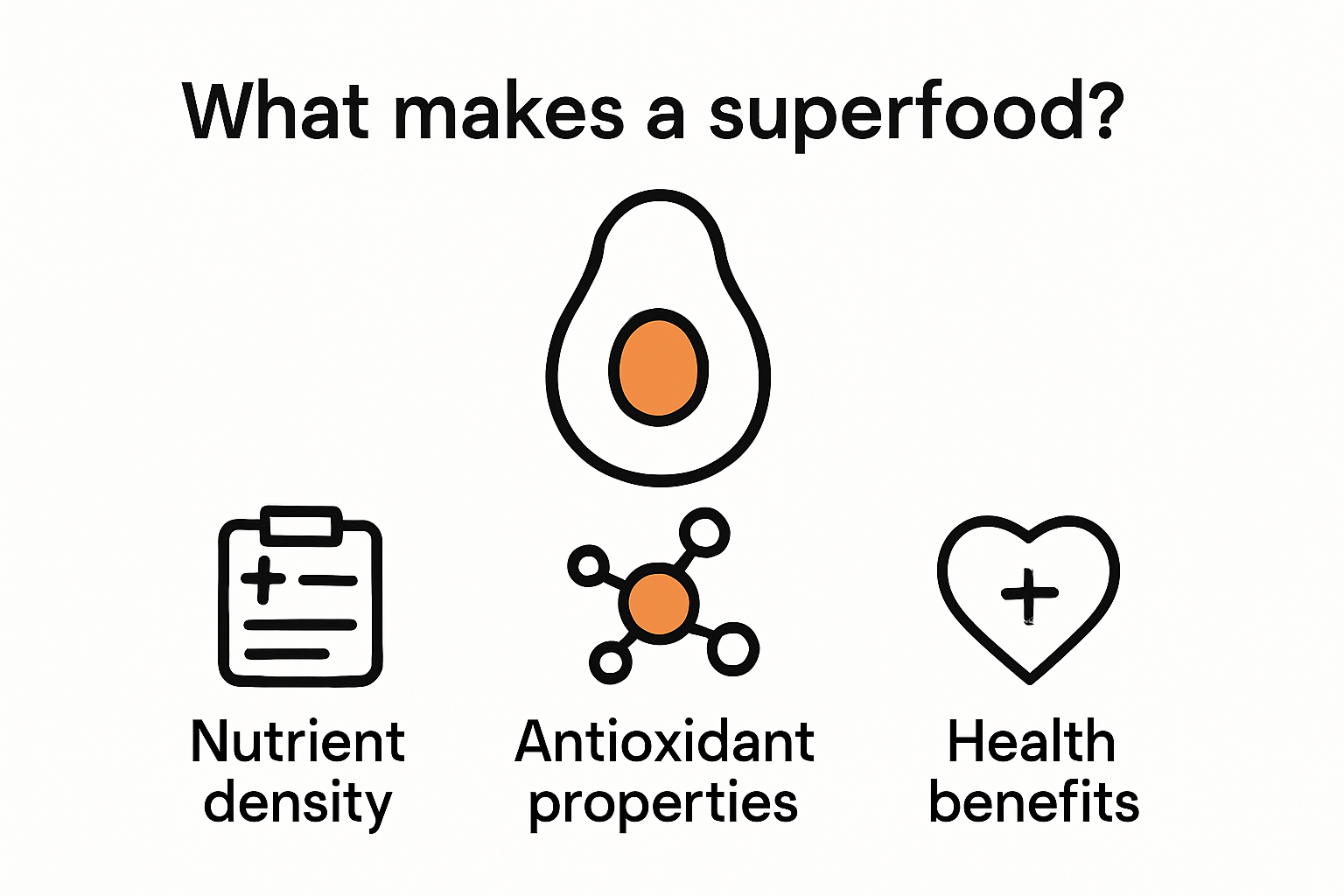 What makes a superfood?

Nutrient density

Antioxidant properties

Health benefits