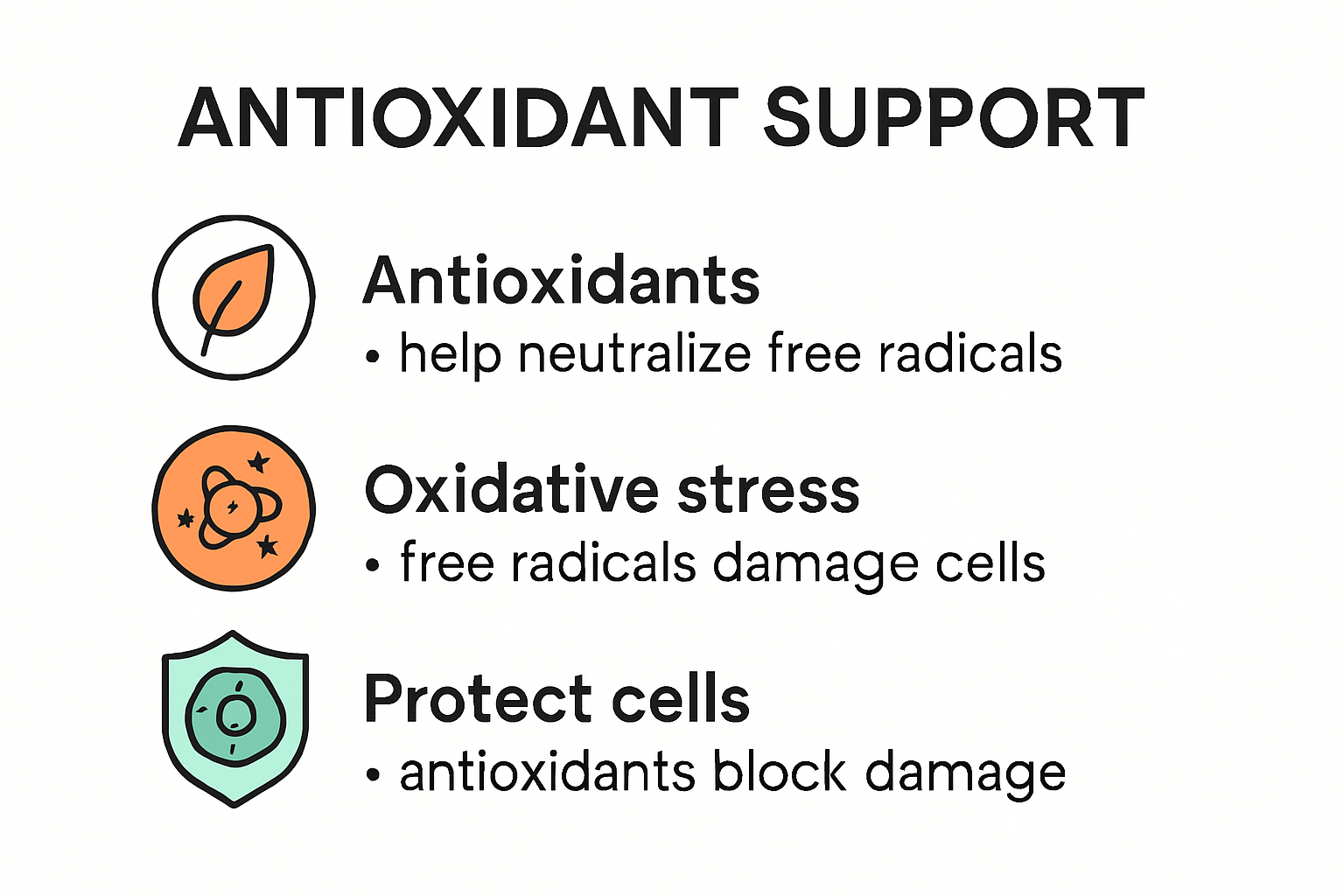 ANTIOXIDANT SUPPORT

Antioxidants
• help neutralize free radicals

Oxidative stress
• free radicals damage cells

Protect cells
• antioxidants block damage