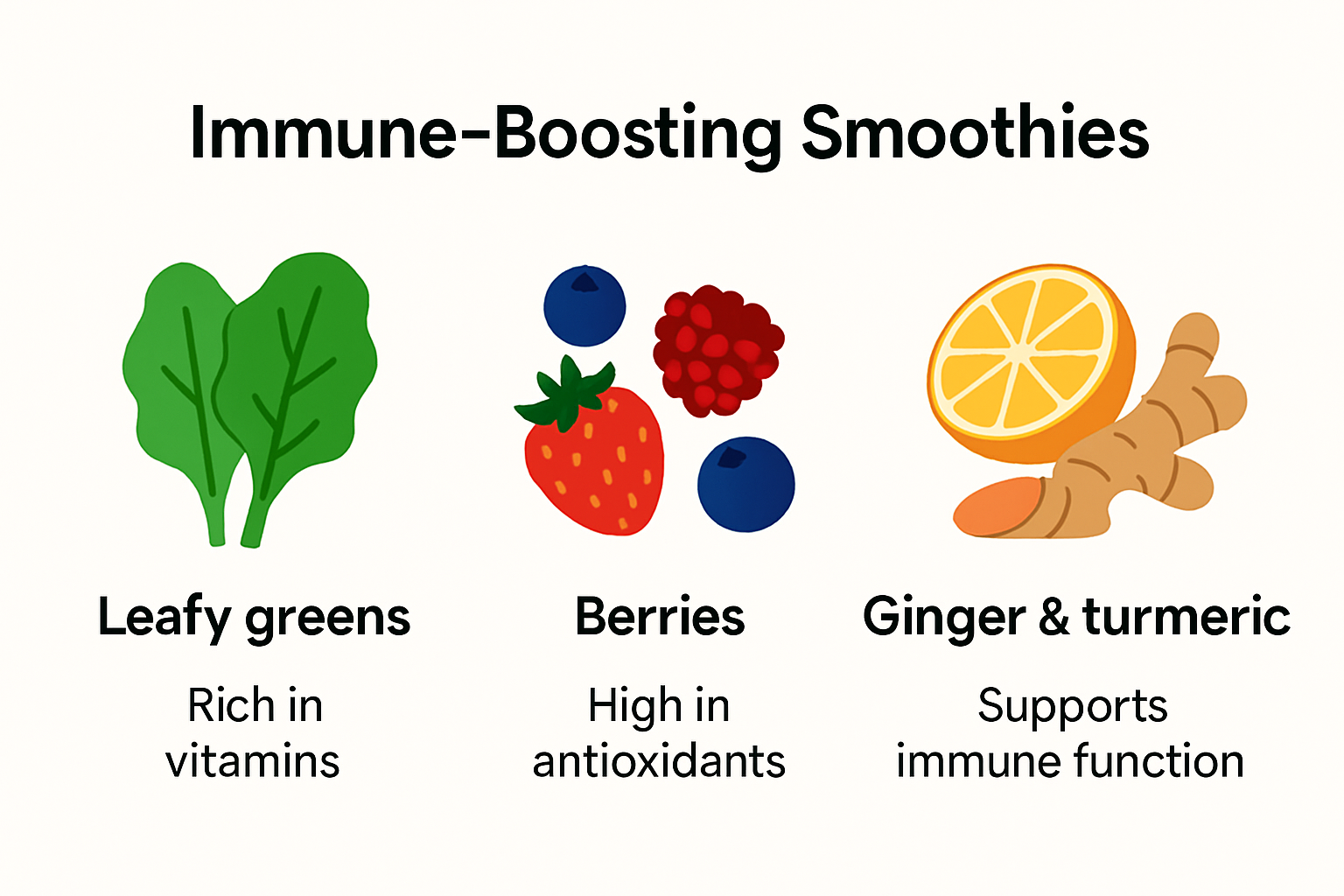 Immune-Boosting Smoothies

Leafy greens

Rich in vitamins

Berries

High in antioxidants

Ginger & turmeric

Supports immune function