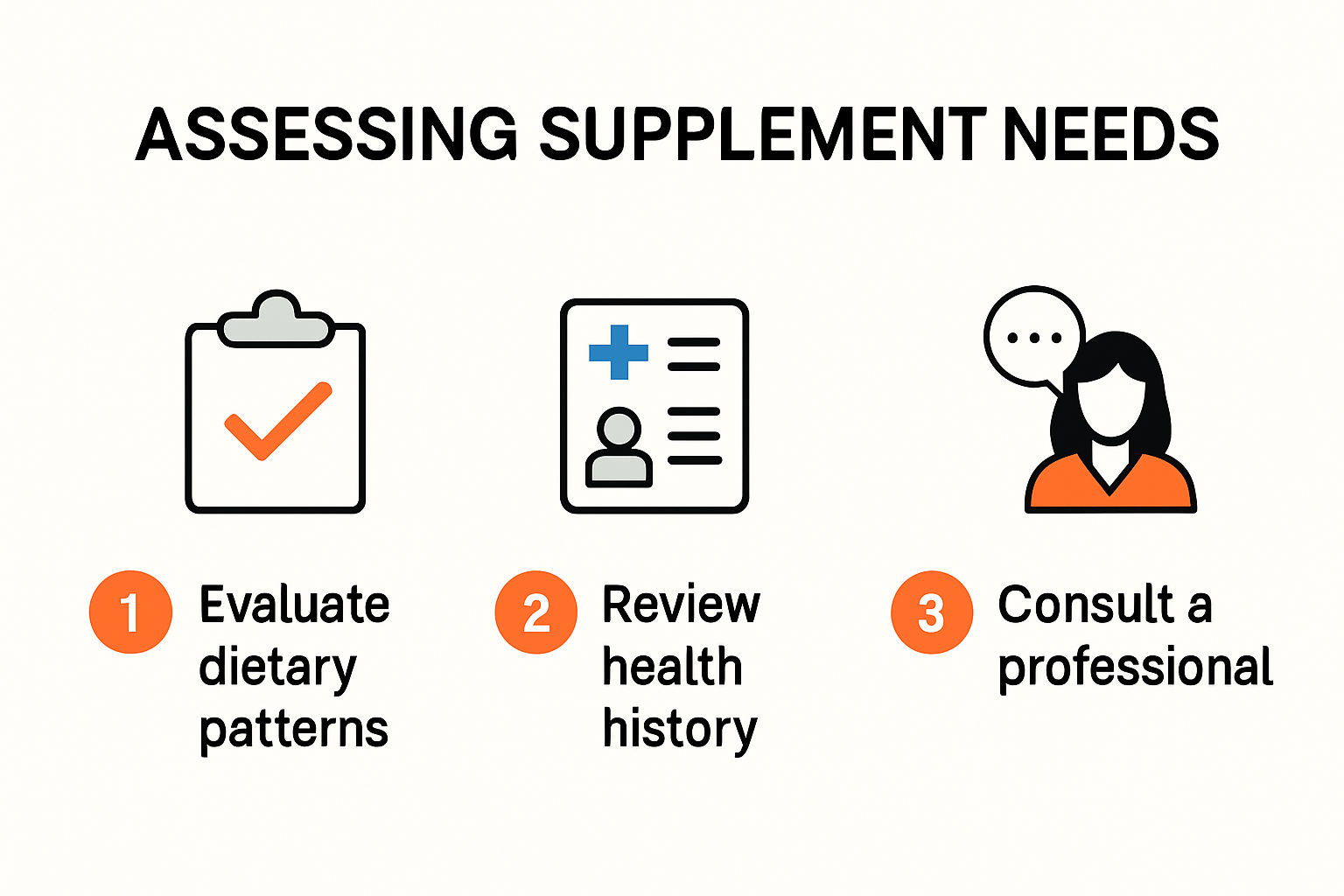 ASSESSING SUPPLEMENT NEEDS

1 Evaluate dietary patterns

2 Review health history

3 Consult a professional