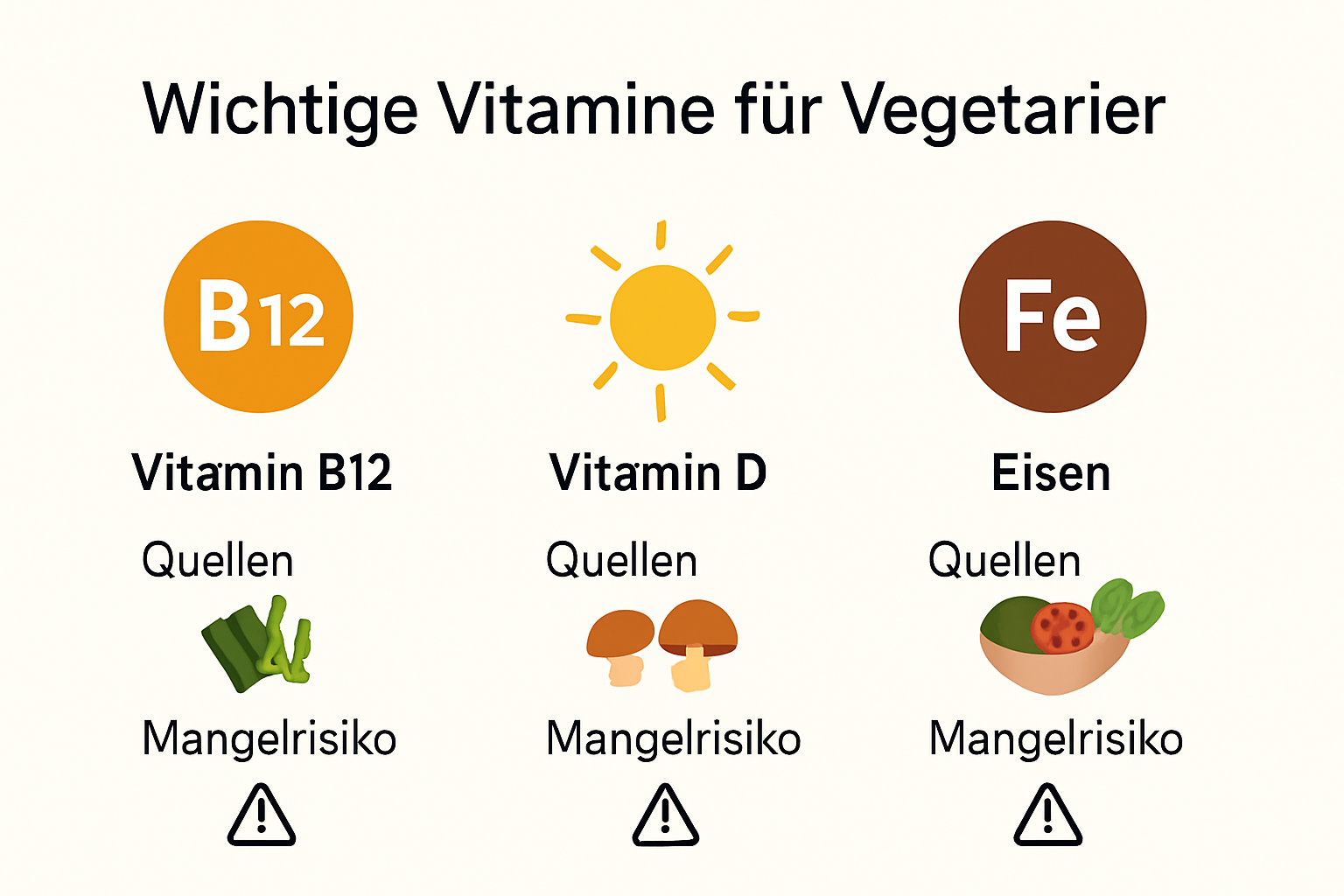 Wichtige Vitamine für Vegetarier

B12

Vitamin B12

Quellen

Mangelrisiko

Vitamin D

Quellen

Mangelrisiko

Fe

Eisen

Quellen

Mangelrisiko