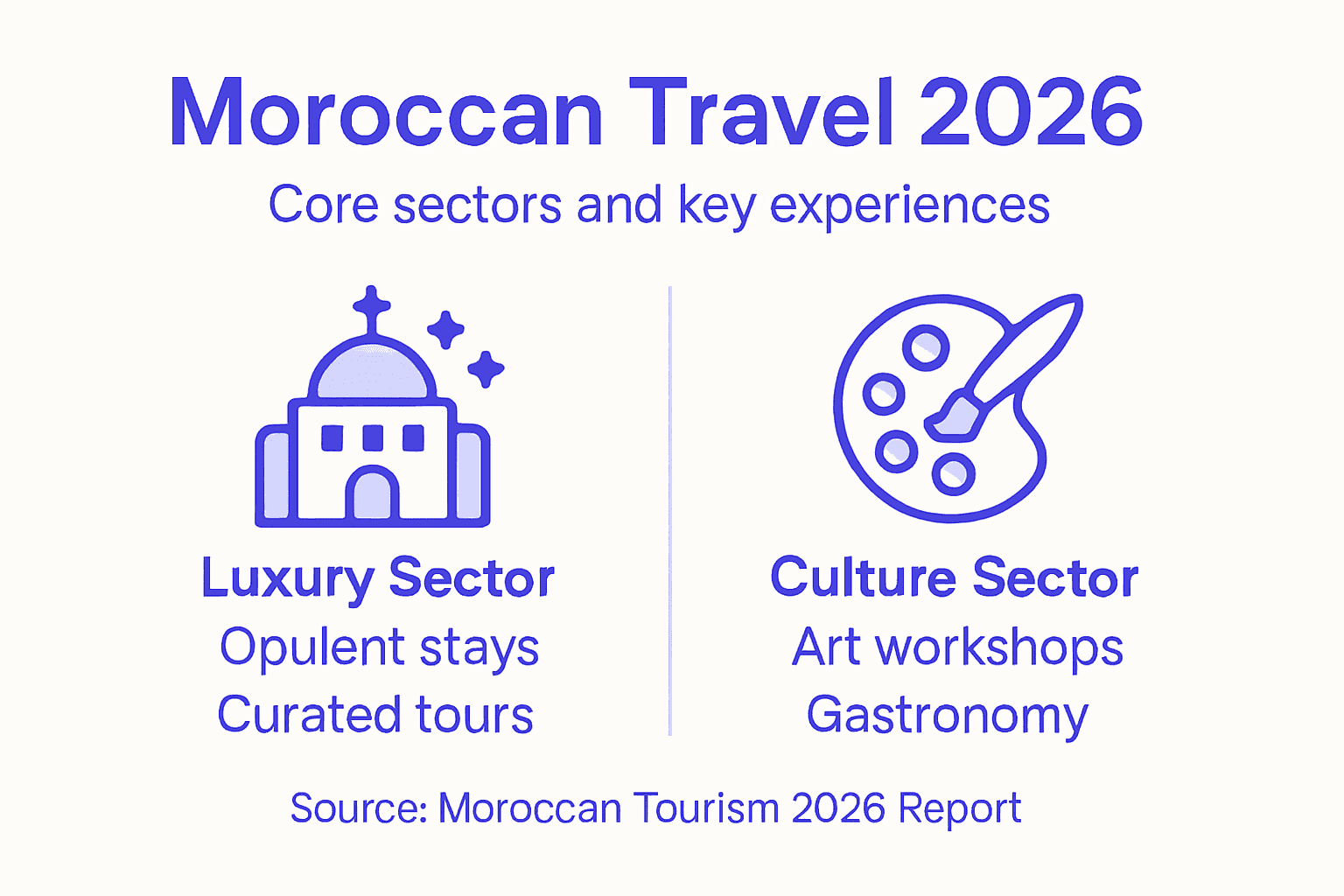 Moroccan Travel 2026

Core sectors and key experiences

Luxury Sector
Opulent stays
Curated tours

Culture Sector
Art workshops
Gastronomy

Source: Moroccan Tourism 2026 Report