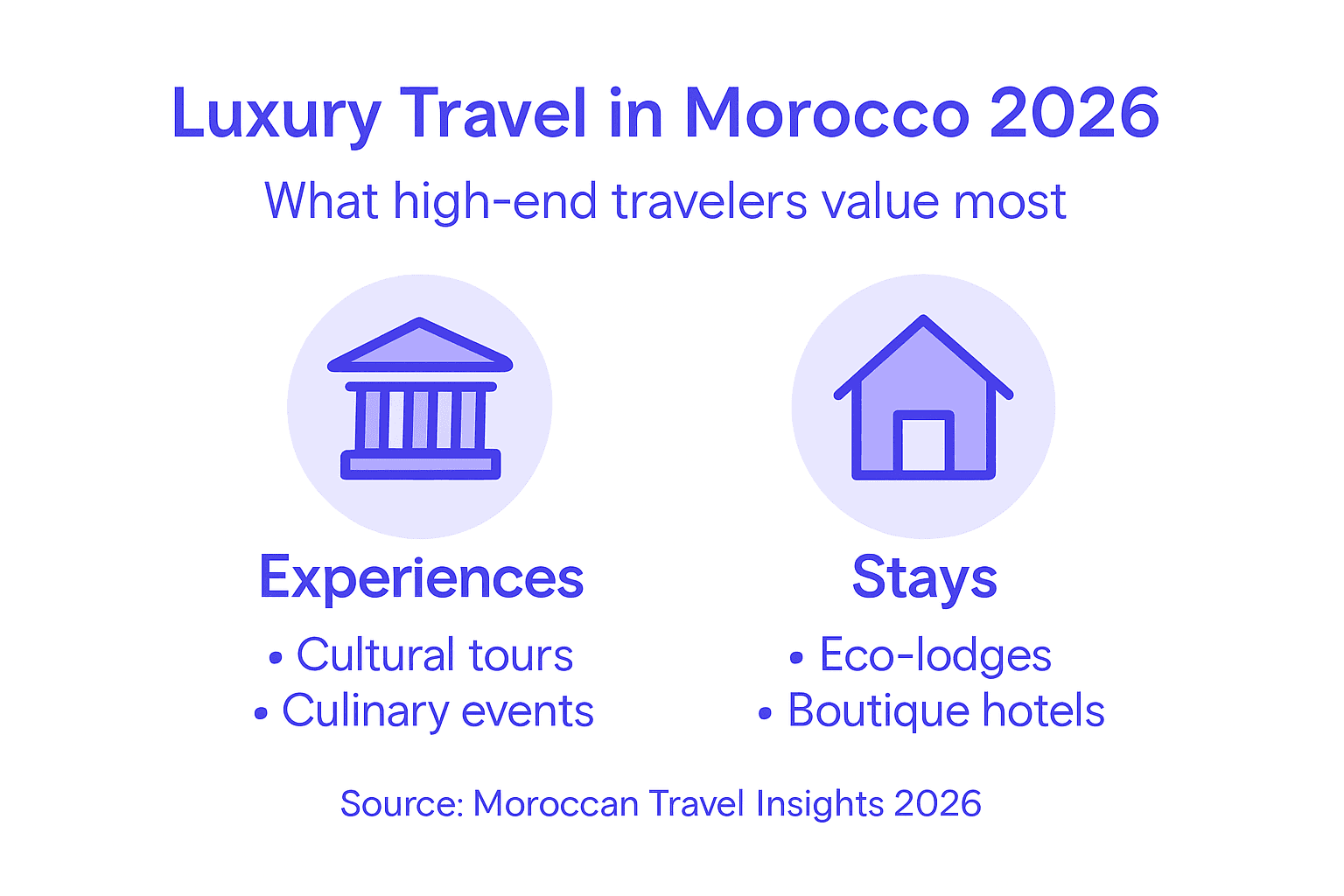 Luxury Travel in Morocco 2026

What high-end travelers value most

Experiences

• Cultural tours
• Culinary events

Stays

• Eco-lodges
• Boutique hotels

Source: Moroccan Travel Insights 2026