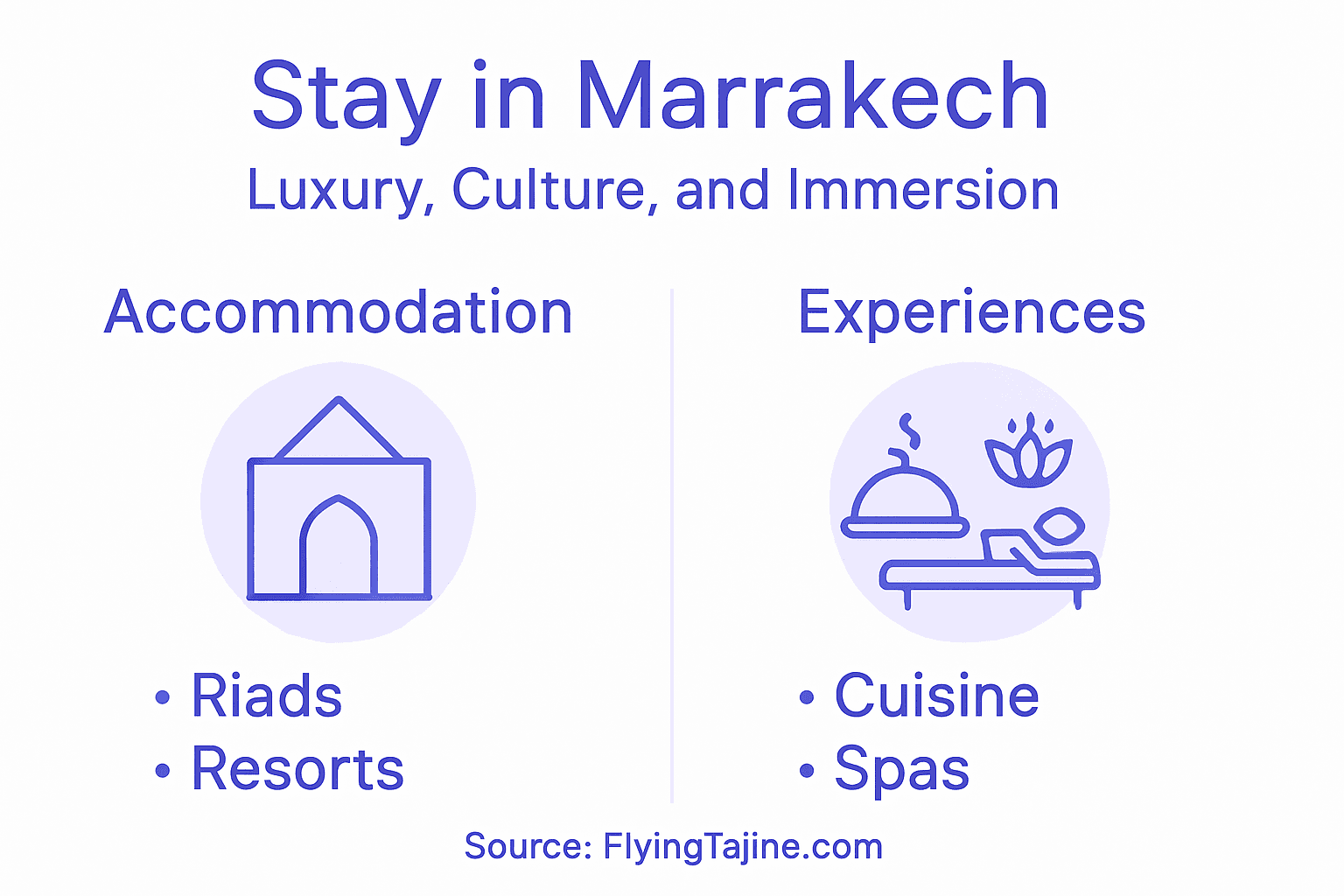 Stay in Marrakech

Luxury, Culture, and Immersion

Accommodation

• Riads
• Resorts

Experiences

• Cuisine
• Spas

Source: FlyingTajine.com