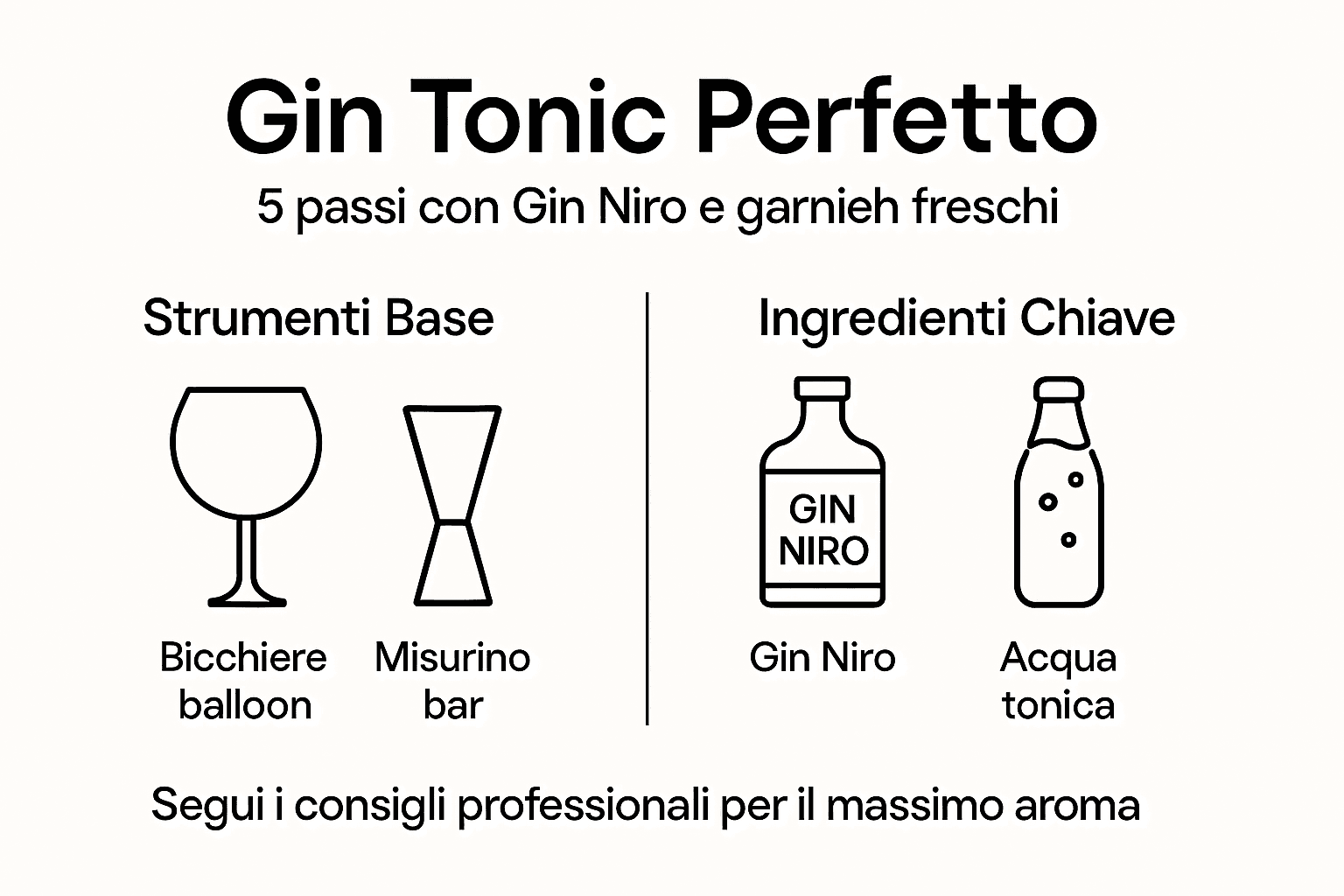 Gin Tonic Perfetto

5 passi con Gin Niro e garnieh freschi

Strumenti Base

Bicchiere balloon

Misurino bar

Ingredienti Chiave

GIN NIRO

Gin Niro

Acqua tonica

Segui i consigli professionali per il massimo aroma